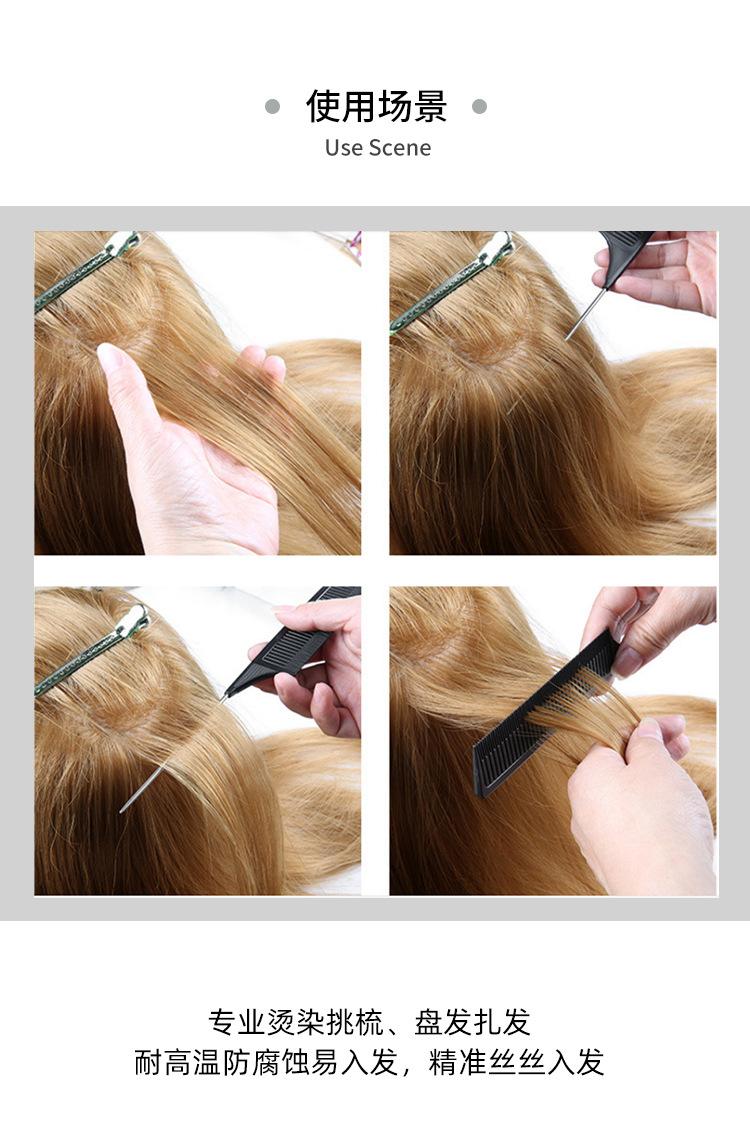 使用场景
Use Scene

专业烫染挑梳、盘发扎发
耐高温防腐蚀易入发，精准丝丝入发