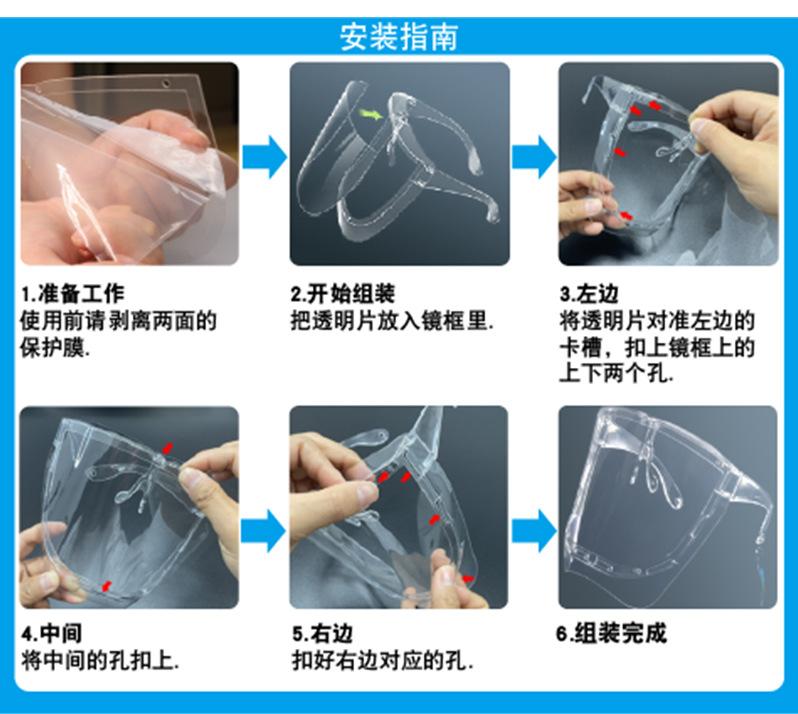 安装指南

1.准备工作
使用前请剥离两面的保护膜.

2.开始组装
把透明片放入镜框里.

3.左边
将透明片对准左边的卡槽，扣上镜框上的上下两个孔.

4.中间
将中间的孔扣上.

5.右边
扣好右边对应的孔.

6.组装完成