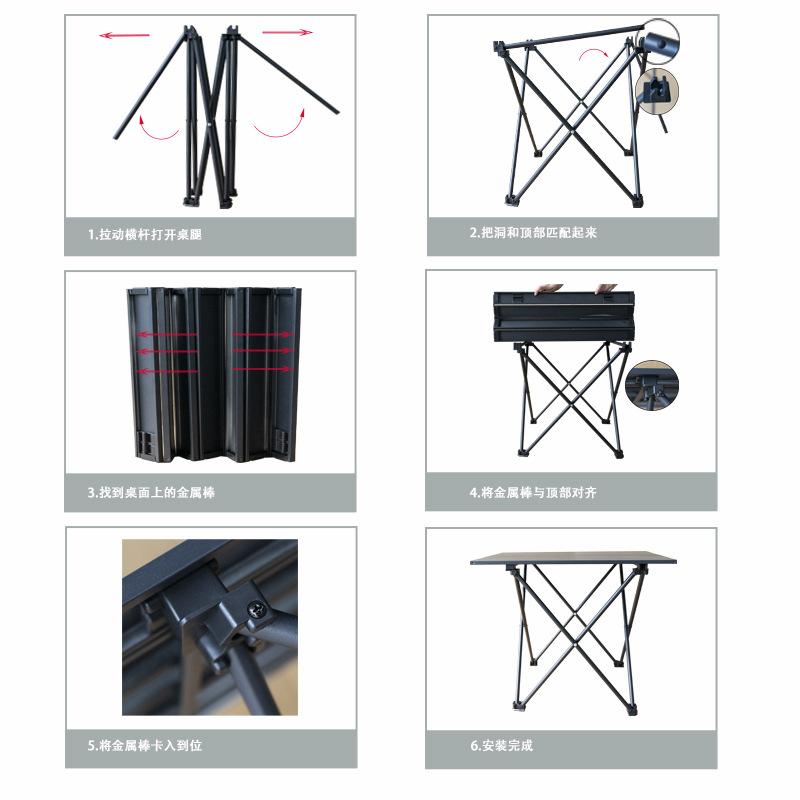 1.拉动横杆打开桌腿

2.把洞和顶部匹配起来

3.找到桌面上的金属棒

4.将金属棒与顶部对齐

5.将金属棒卡入到位

6.安装完成