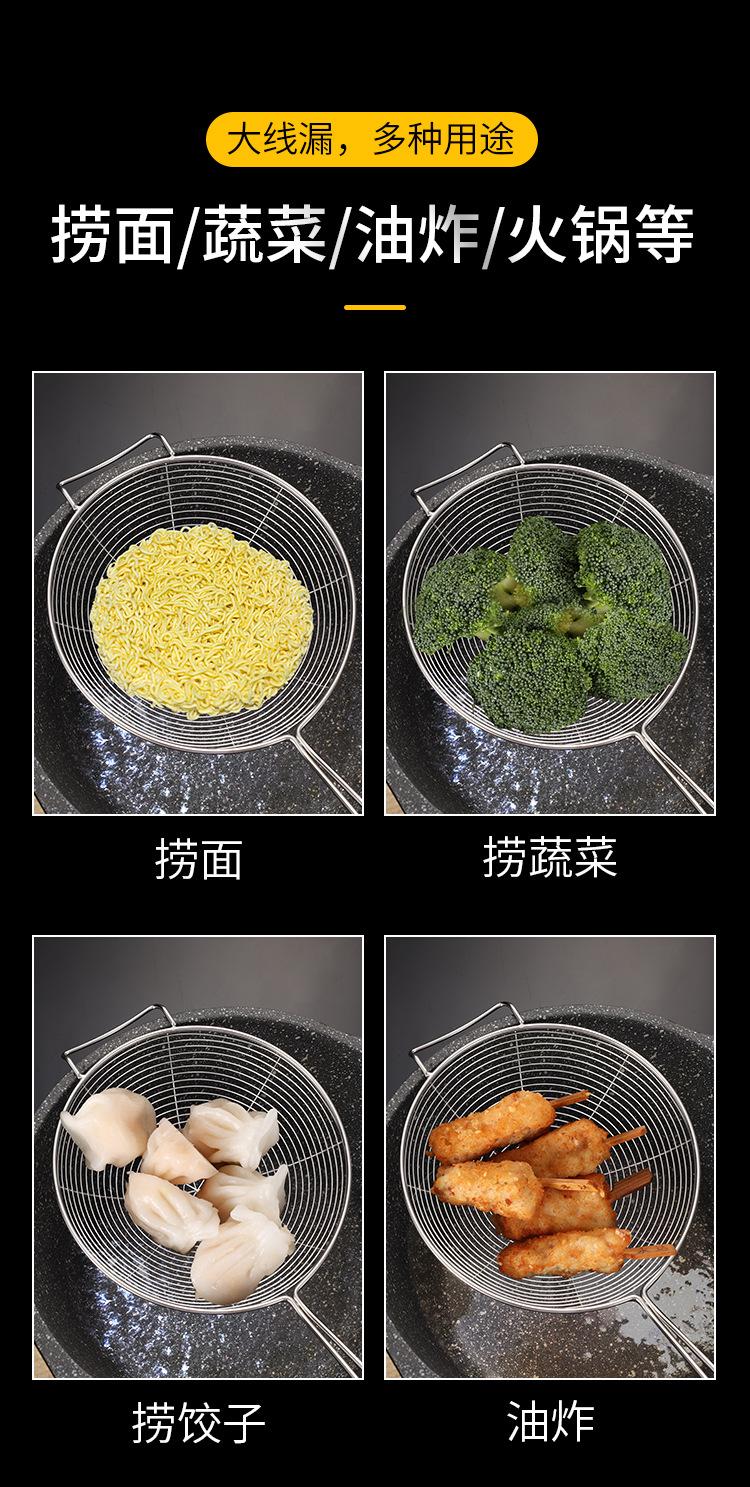 大线漏，多种用途

捞面/蔬菜/油炸/火锅等

捞面

捞蔬菜

捞饺子

油炸