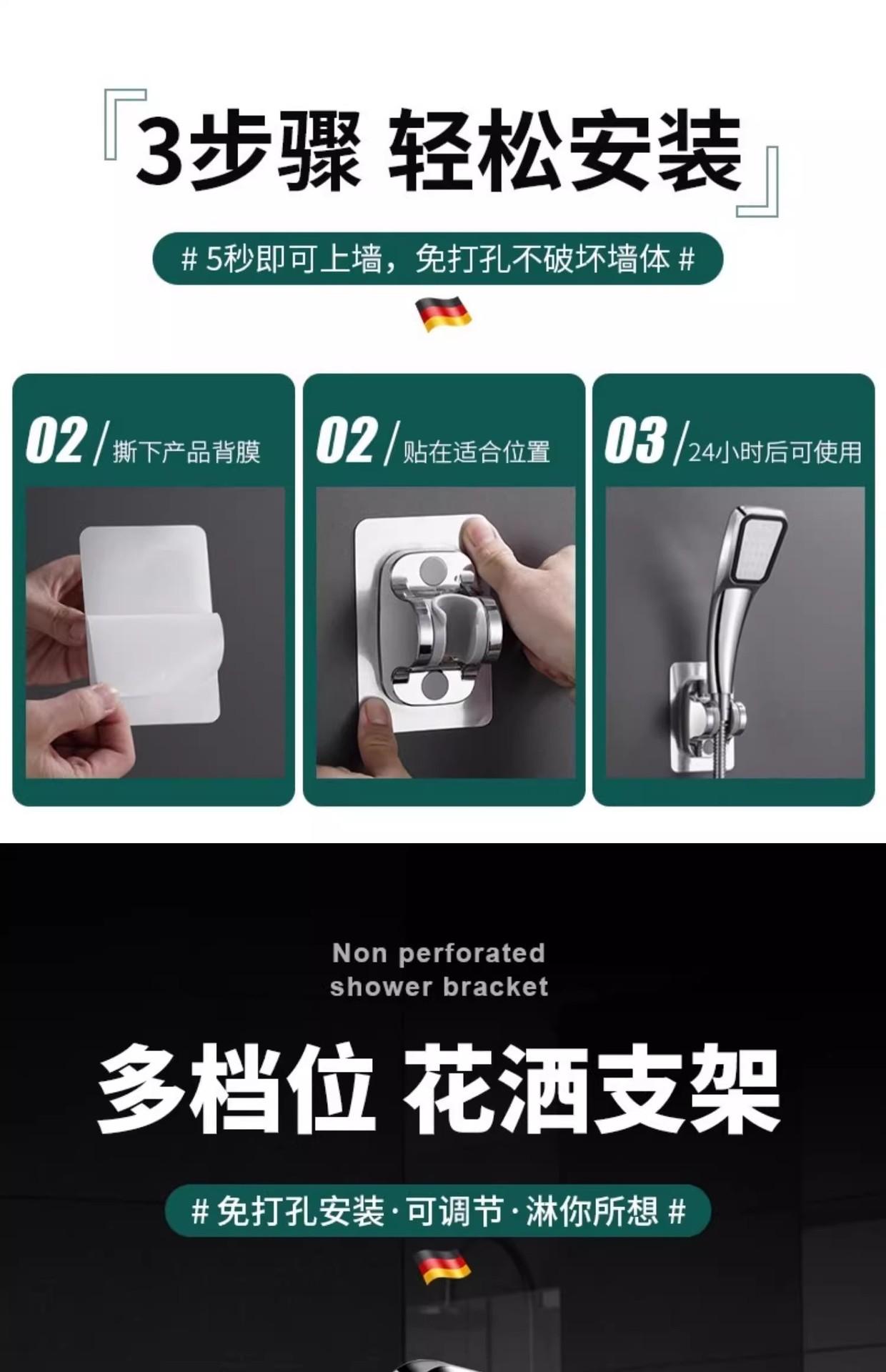 『3步骤 轻松安装』

# 5秒即可上墙，免打孔不破坏墙体 #

02 / 撕下产品背膜

02 / 贴在适合位置

03 / 24小时后可使用

Non perforated shower bracket

多档位 花洒支架

# 免打孔安装·可调节·淋你所想 #