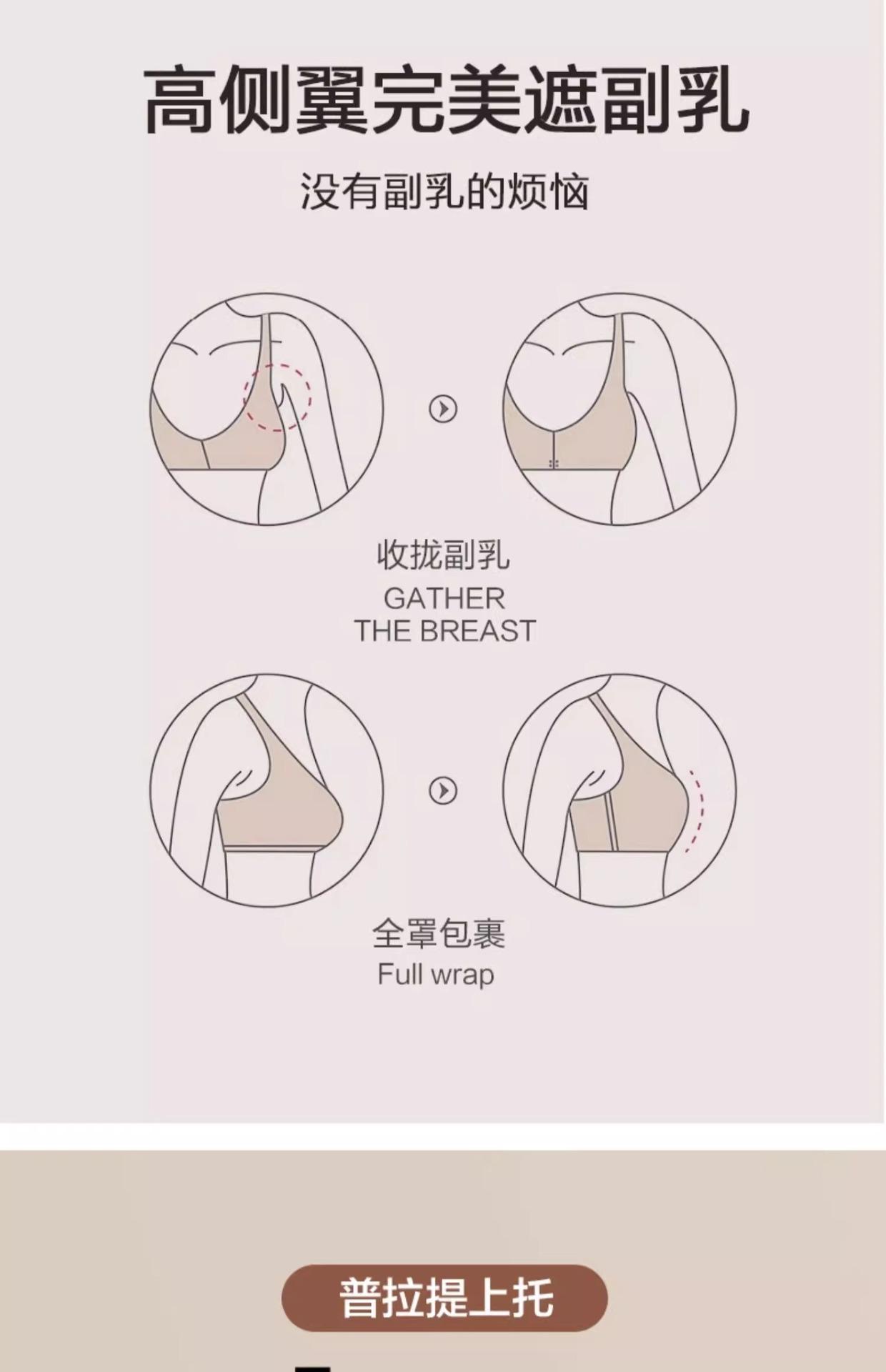 高侧翼完美遮副乳

没有副乳的烦恼

收拢副乳
GATHER
THE BREAST

全罩包裹
Full wrap

普拉提上托