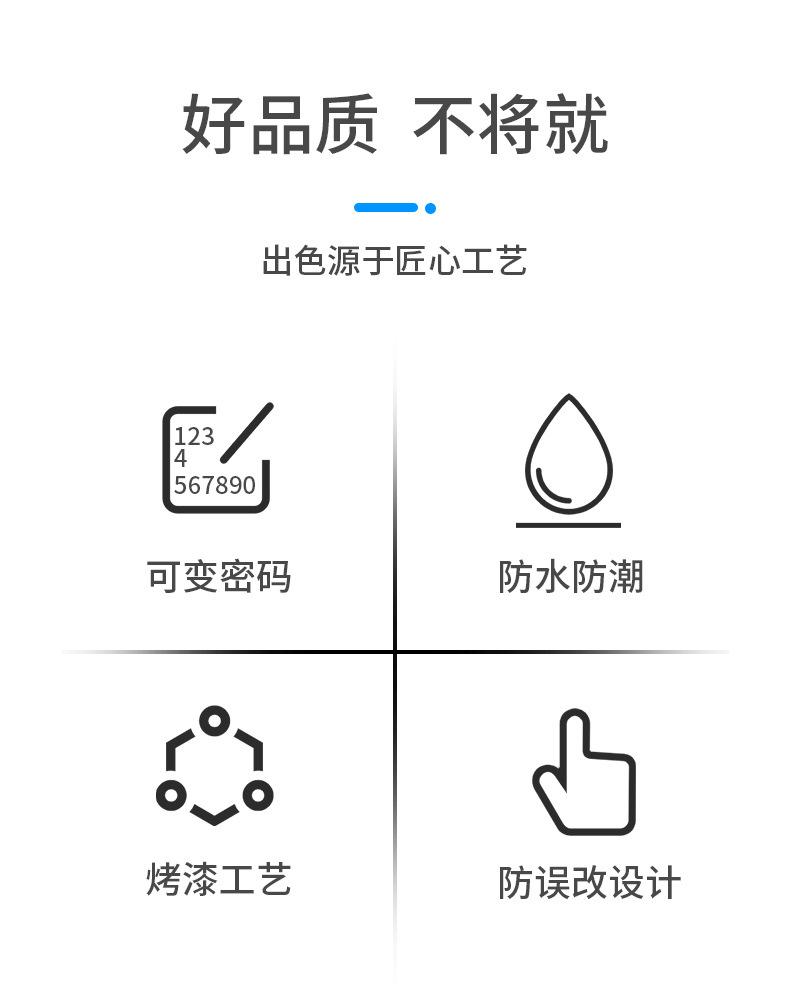 好品质 不将就

出色源于匠心工艺

123
4
567890

可变密码

防水防潮

烤漆工艺

防误改设计