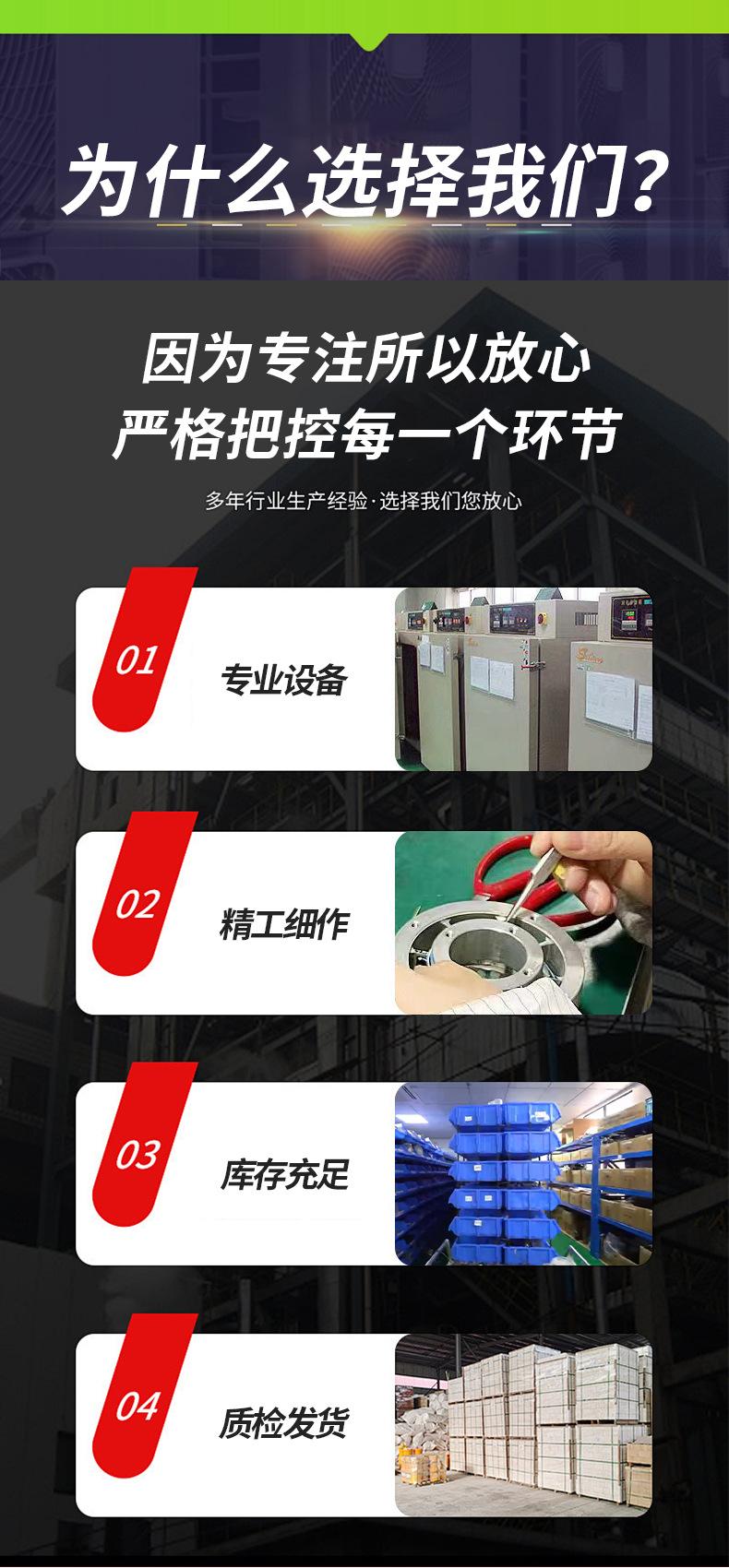 为什么选择我们?

因为专注所以放心
严格把控每一个环节

多年行业生产经验·选择我们您放心

01 专业设备

02 精工细作

03 库存充足

04 质检发货