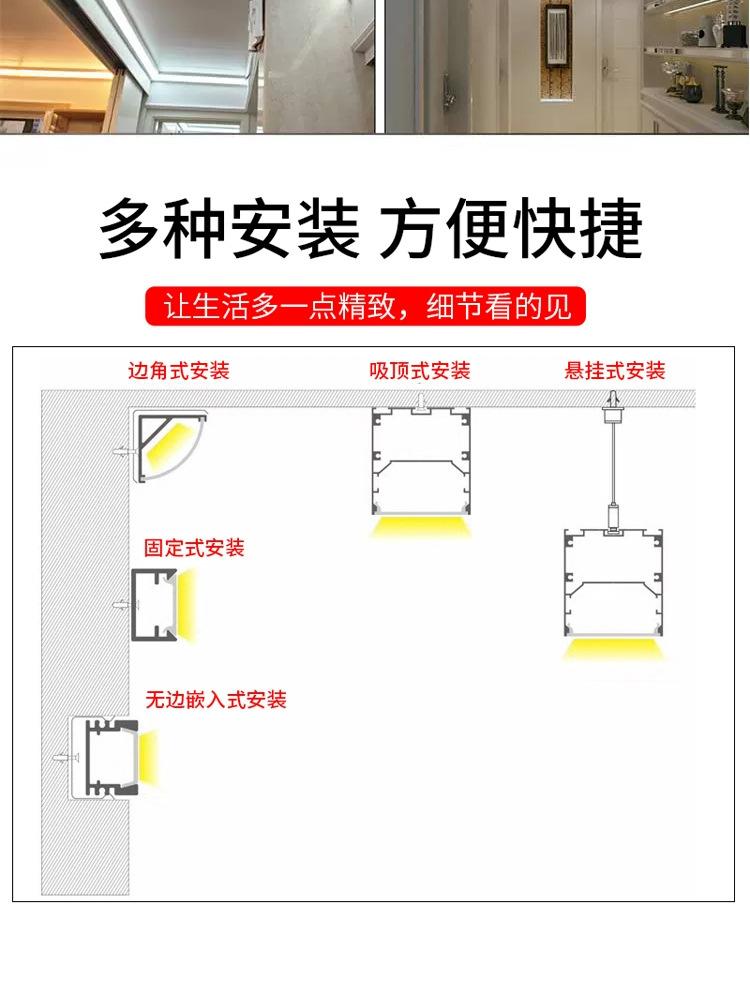 多种安装 方便快捷

让生活多一点精致，细节看的见

边角式安装

吸顶式安装

悬挂式安装

固定式安装

无边嵌入式安装