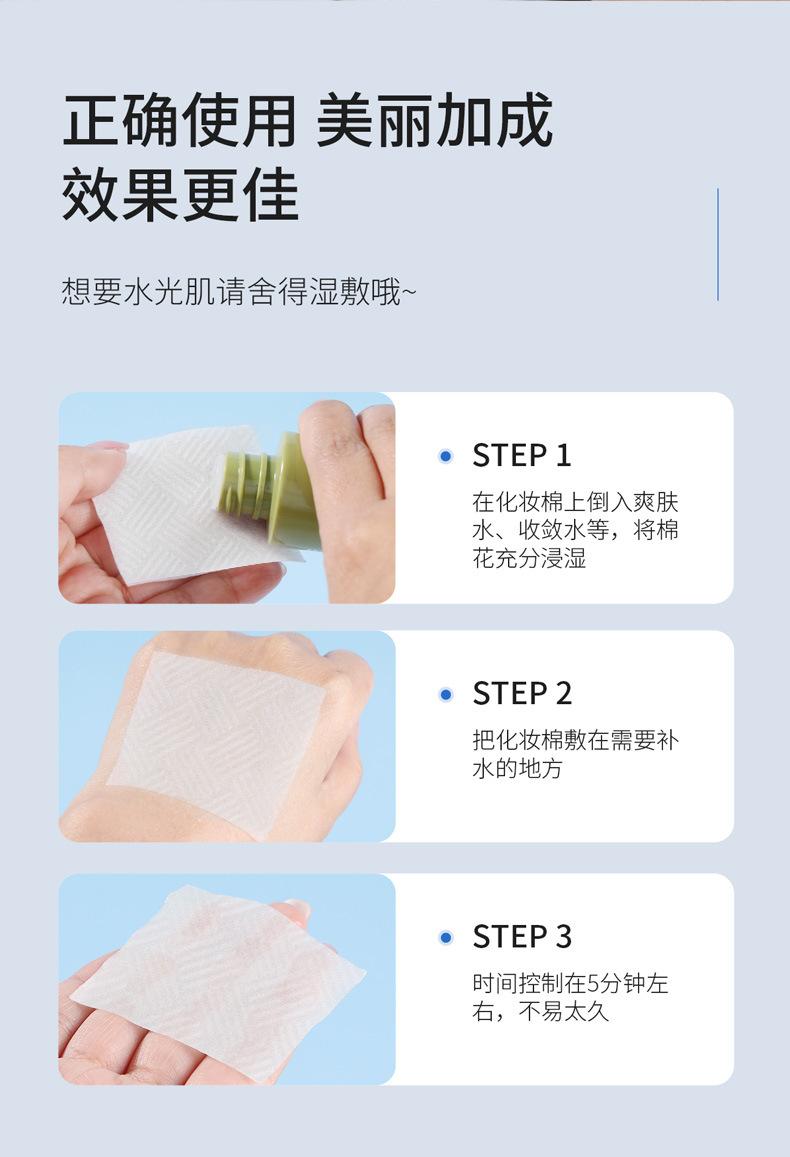 正确使用 美丽加成
效果更佳

想要水光肌请舍得湿敷哦~

STEP 1

在化妆棉上倒入爽肤水、收敛水等，将棉花充分浸湿

STEP 2

把化妆棉敷在需要补水的地方

STEP 3

时间控制在5分钟左右，不易太久