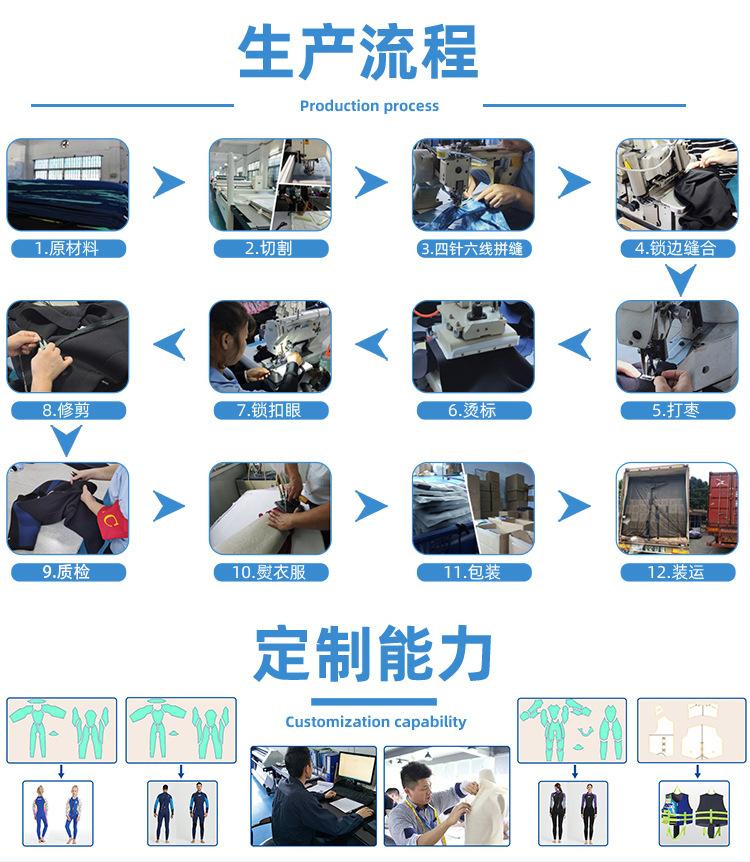 生产流程

Production process

1.原材料

2.切割

3.四针六线拼缝

4.锁边缝合

5.打枣

6.烫标

7.锁扣眼

8.修剪

9.质检

10.熨衣服

11.包装

12.装运

定制能力

Customization capability