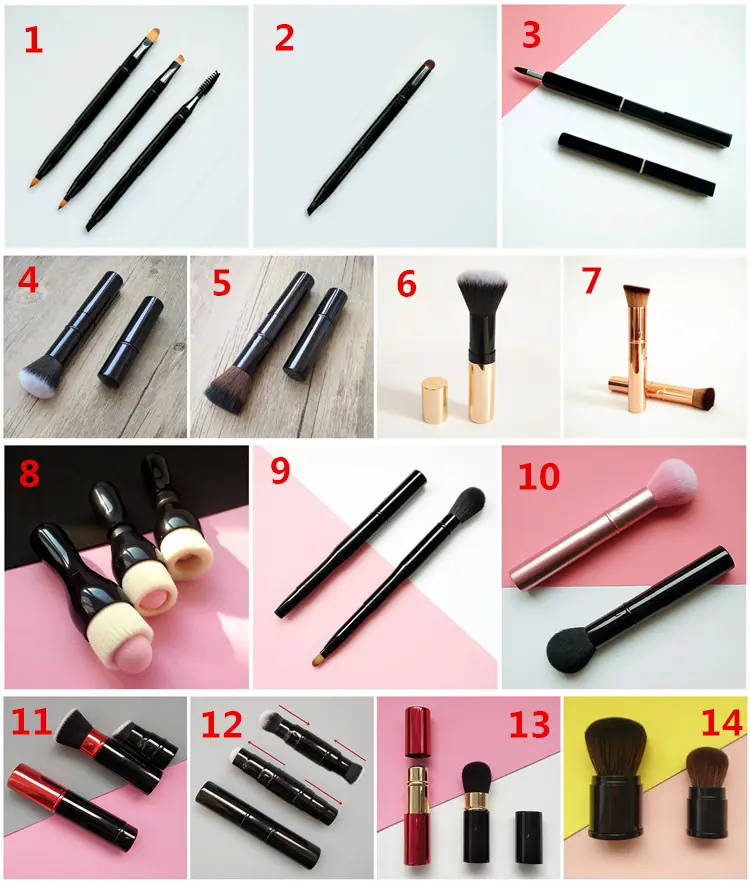 1
2
3
4
5
6
7
8
9
10
11
12
13
14