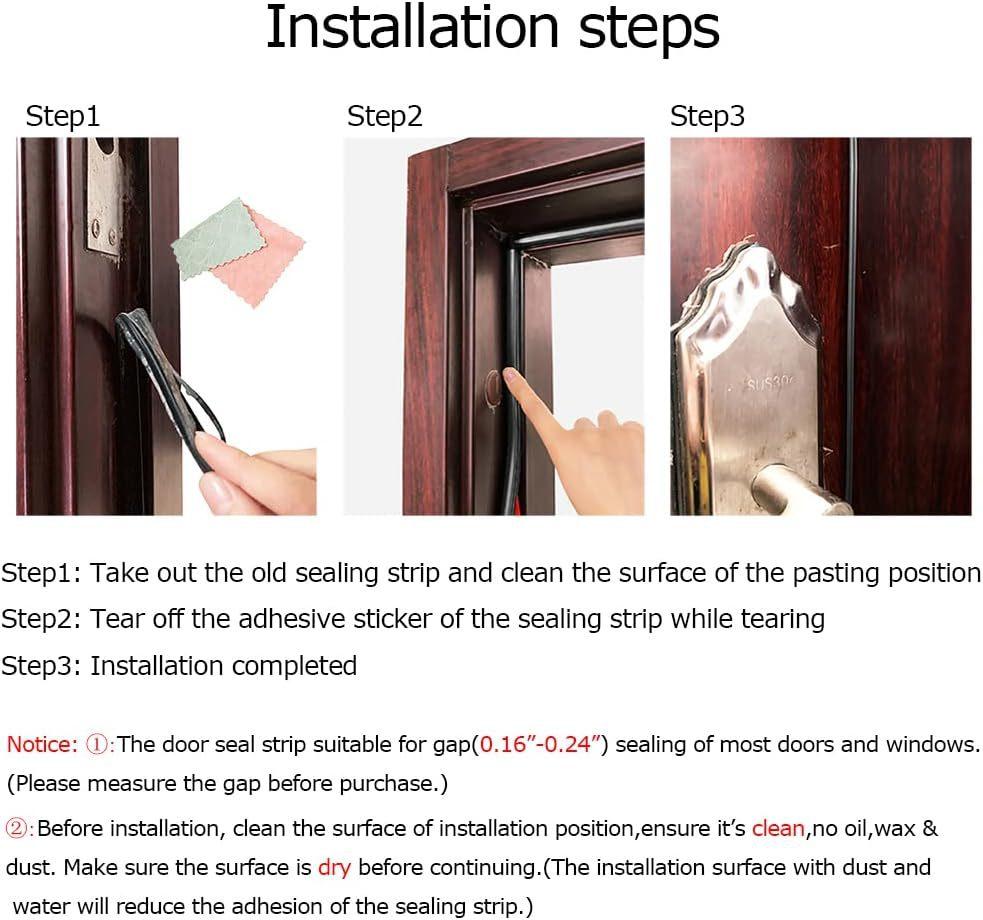 Installation steps

Step1

Step2

Step3

SUS304

Step1: Take out the old sealing strip and clean the surface of the pasting position

Step2: Tear off the adhesive sticker of the sealing strip while tearing

Step3: Installation completed

Notice: ①:The door seal strip suitable for gap(0.16"-0.24") sealing of most doors and windows. (Please measure the gap before purchase.)

②:Before installation, clean the surface of installation position,ensure it's clean,no oil,wax & dust. Make sure the surface is dry before continuing.(The installation surface with dust and water will reduce the adhesion of the sealing strip.)