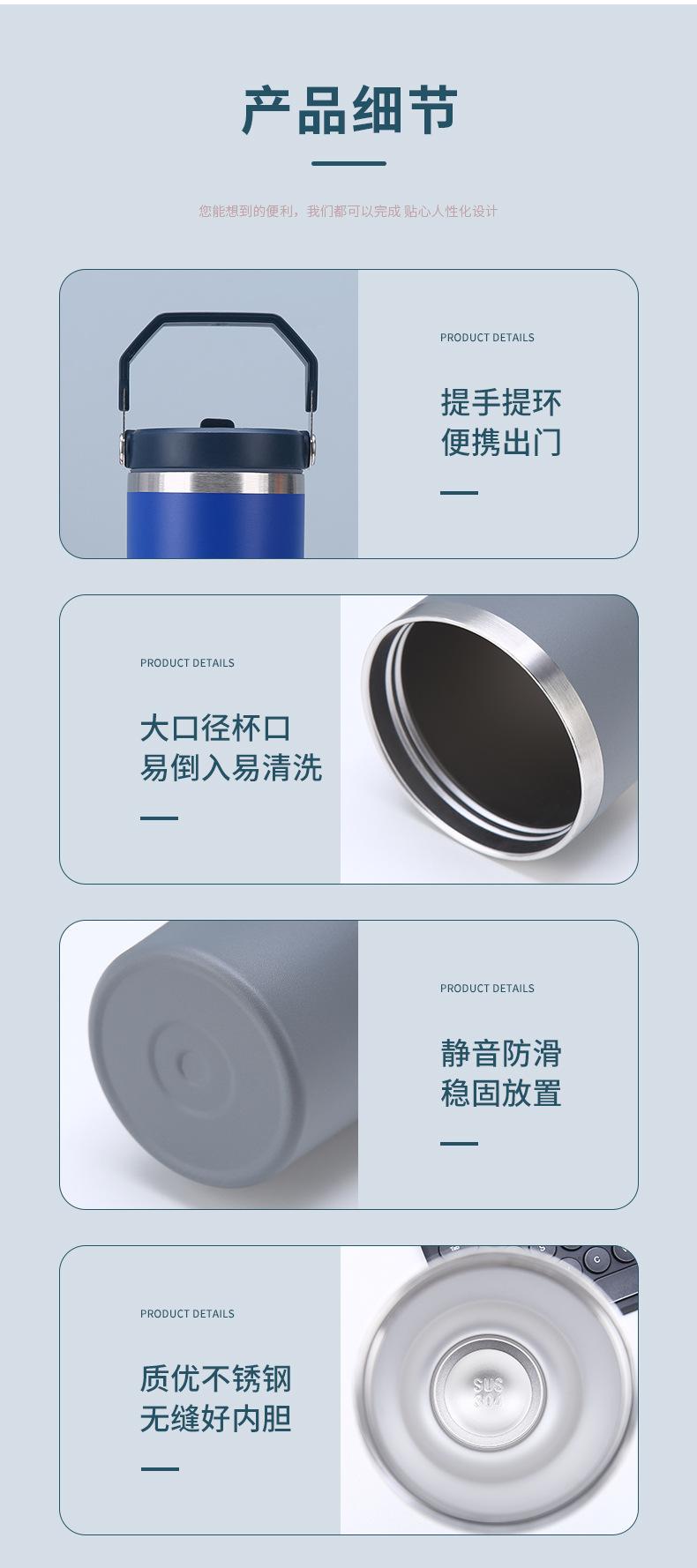 产品细节

您能想到的便利，我们都可以完成 贴心人性化设计

PRODUCT DETAILS

提手提环
便携出门

PRODUCT DETAILS

大口径杯口
易倒入易清洗

PRODUCT DETAILS

静音防滑
稳固放置

PRODUCT DETAILS

质优不锈钢
无缝好内胆

SUS
304