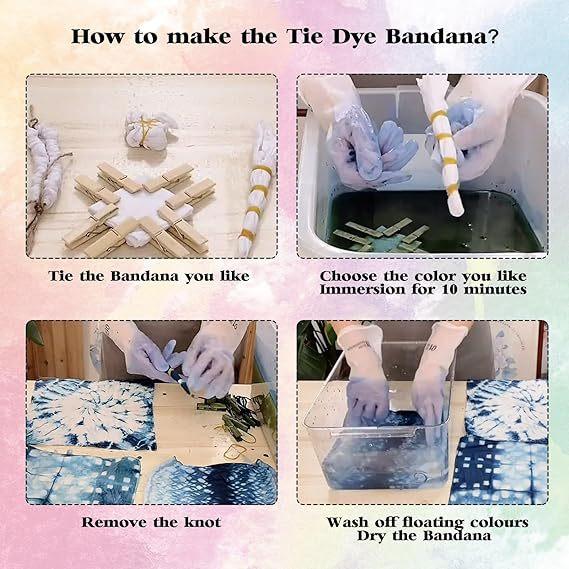 How to make the Tie Dye Bandana?

Tie the Bandana you like

Choose the color you like
Immersion for 10 minutes

Remove the knot

Wash off floating colours
Dry the Bandana