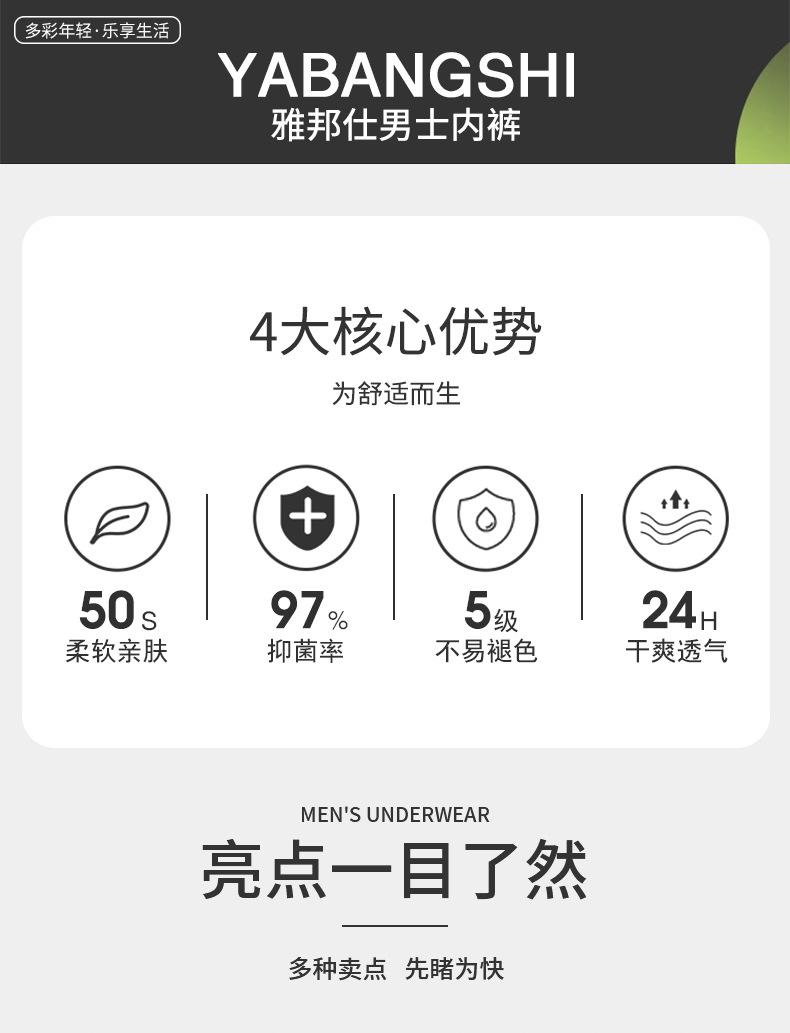 多彩年轻·乐享生活

YABANGSHI
雅邦仕男士内裤

4大核心优势
为舒适而生

50S
柔软亲肤

97%
抑菌率

5级
不易褪色

24H
干爽透气

MEN'S UNDERWEAR
亮点一目了然

多种卖点 先睹为快