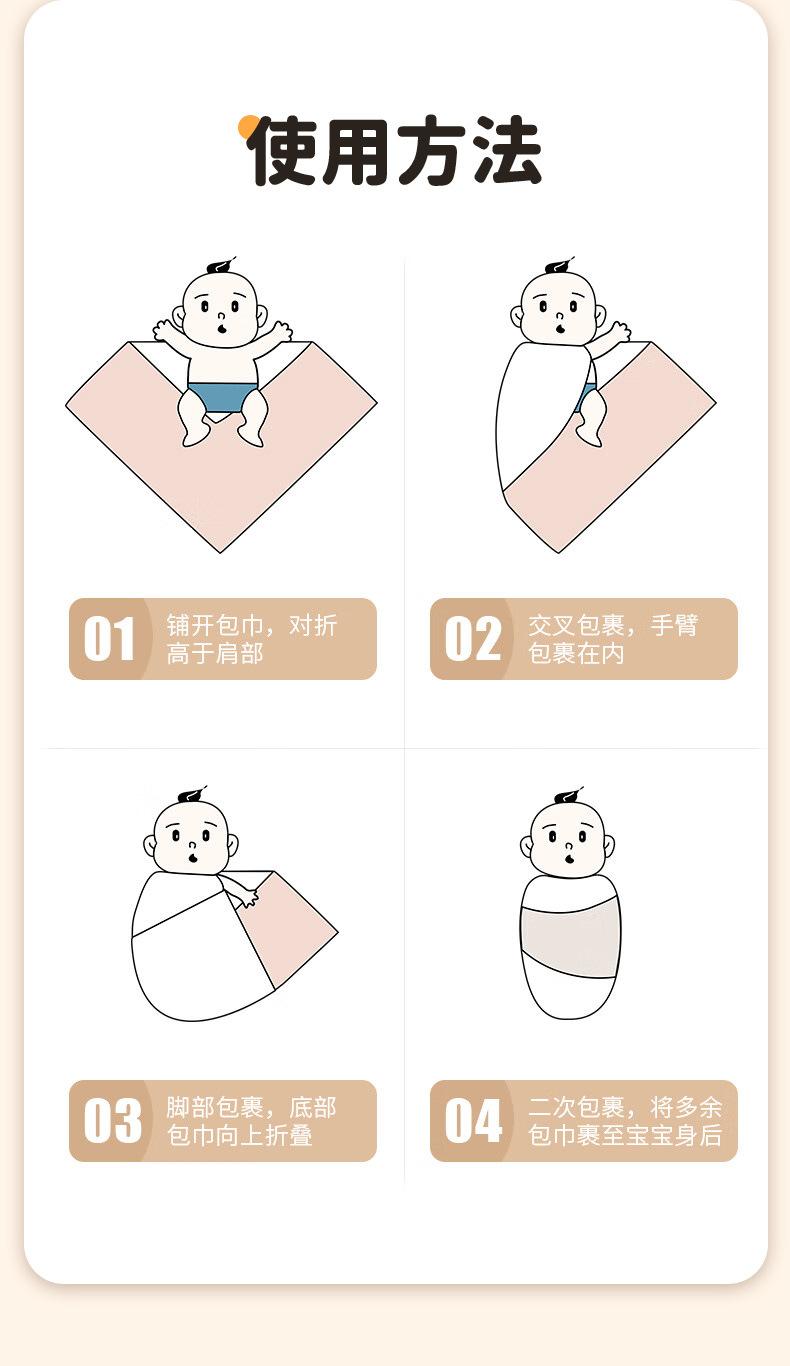 使用方法

01 铺开包巾，对折高于肩部

02 交叉包裹，手臂包裹在内

03 脚部包裹，底部包巾向上折叠

04 二次包裹，将多余包巾裹至宝宝身后