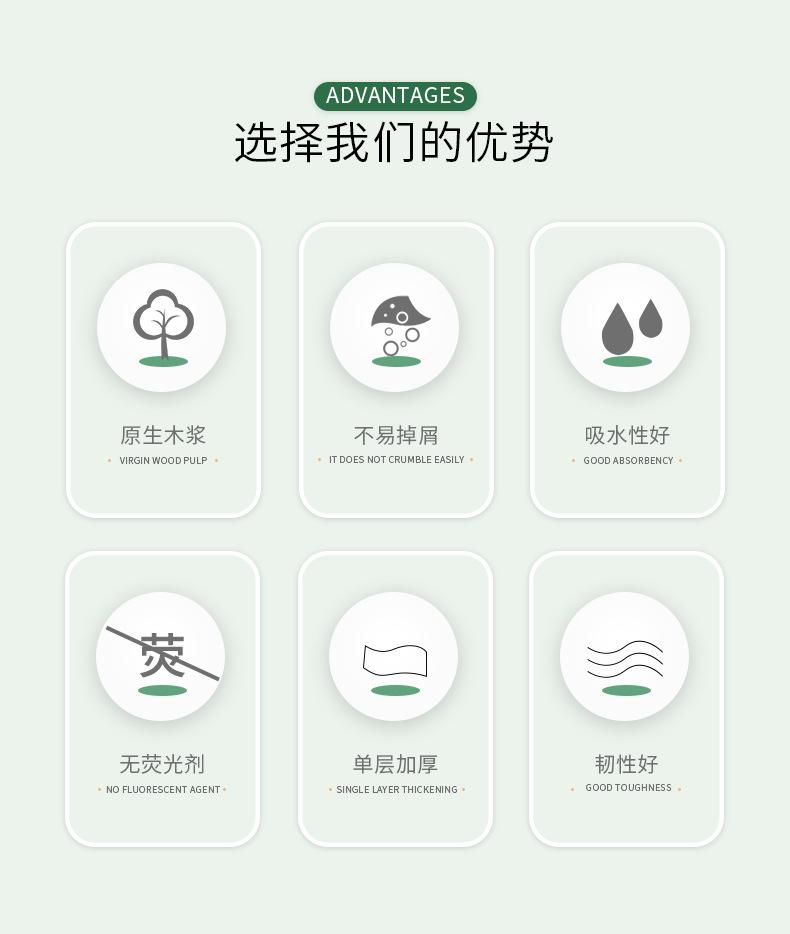 ADVANTAGES
选择我们的优势

原生木浆
• VIRGIN WOOD PULP •

不易掉屑
• IT DOES NOT CRUMBLE EASILY •

吸水性好
• GOOD ABSORBENCY •

荧

无荧光剂
• NO FLUORESCENT AGENT •

单层加厚
• SINGLE LAYER THICKENING •

韧性好
• GOOD TOUGHNESS •