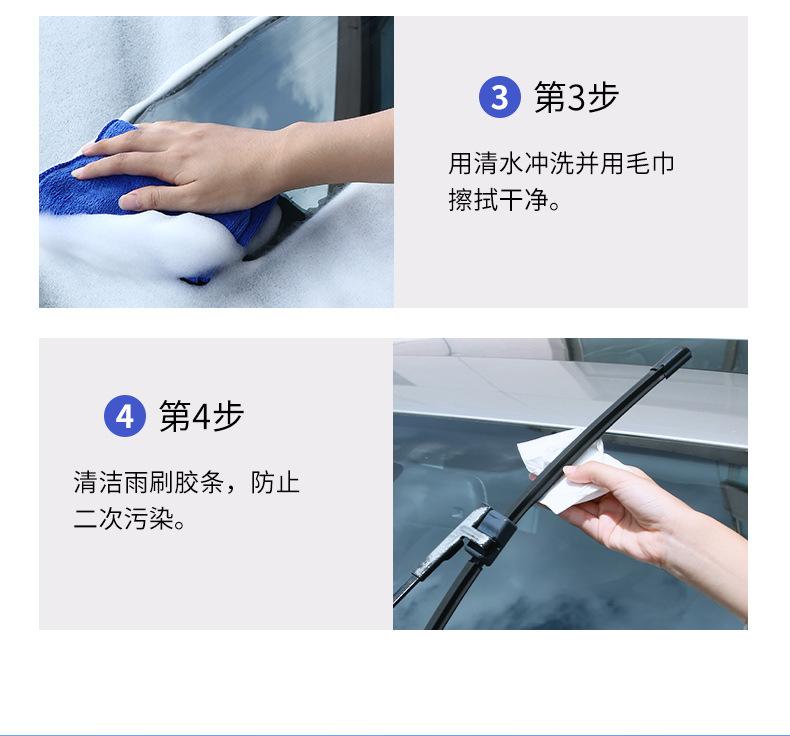 3 第3步

用清水冲洗并用毛巾擦拭干净。

4 第4步

清洁雨刷胶条，防止二次污染。