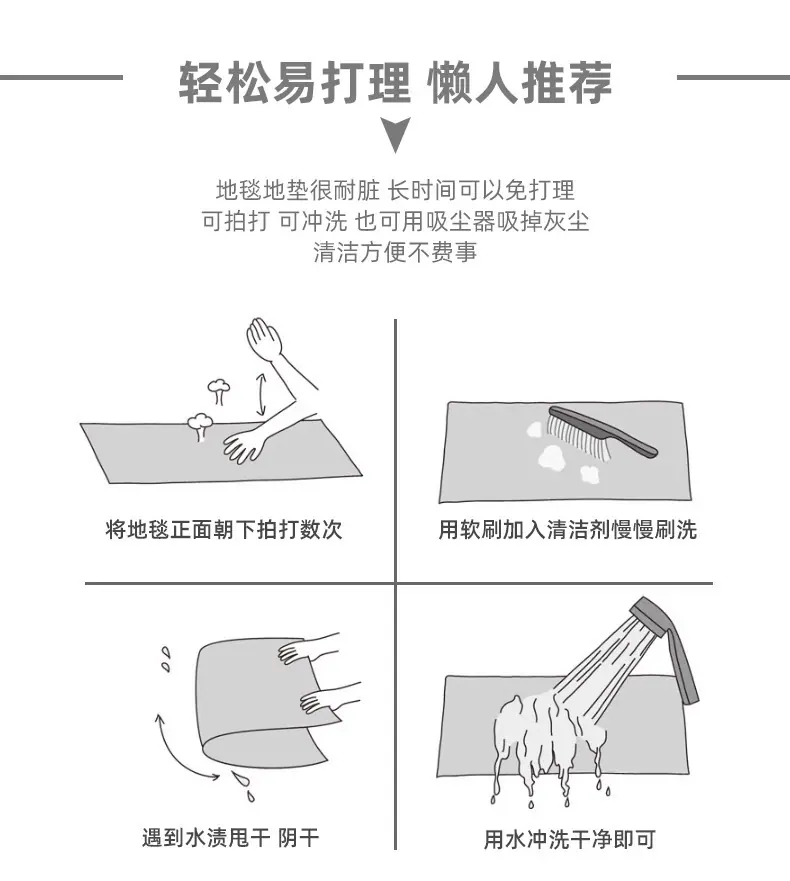 轻松易打理 懒人推荐

地毯地垫很耐脏 长时间可以免打理
可拍打 可冲洗 也可用吸尘器吸掉灰尘
清洁方便不费事

将地毯正面朝下拍打数次

用软刷加入清洁剂慢慢刷洗

遇到水渍甩干 阴干

用水冲洗干净即可