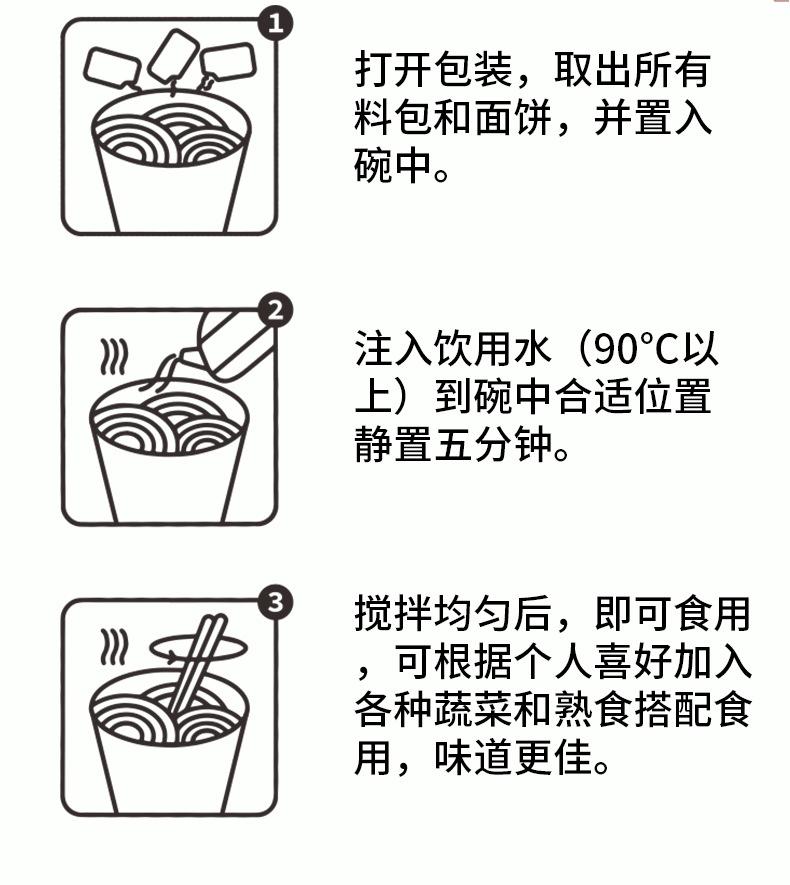 1

打开包装，取出所有料包和面饼，并置入碗中。

2

注入饮用水（90°C以上）到碗中合适位置静置五分钟。

3

搅拌均匀后，即可食用，可根据个人喜好加入各种蔬菜和熟食搭配食用，味道更佳。