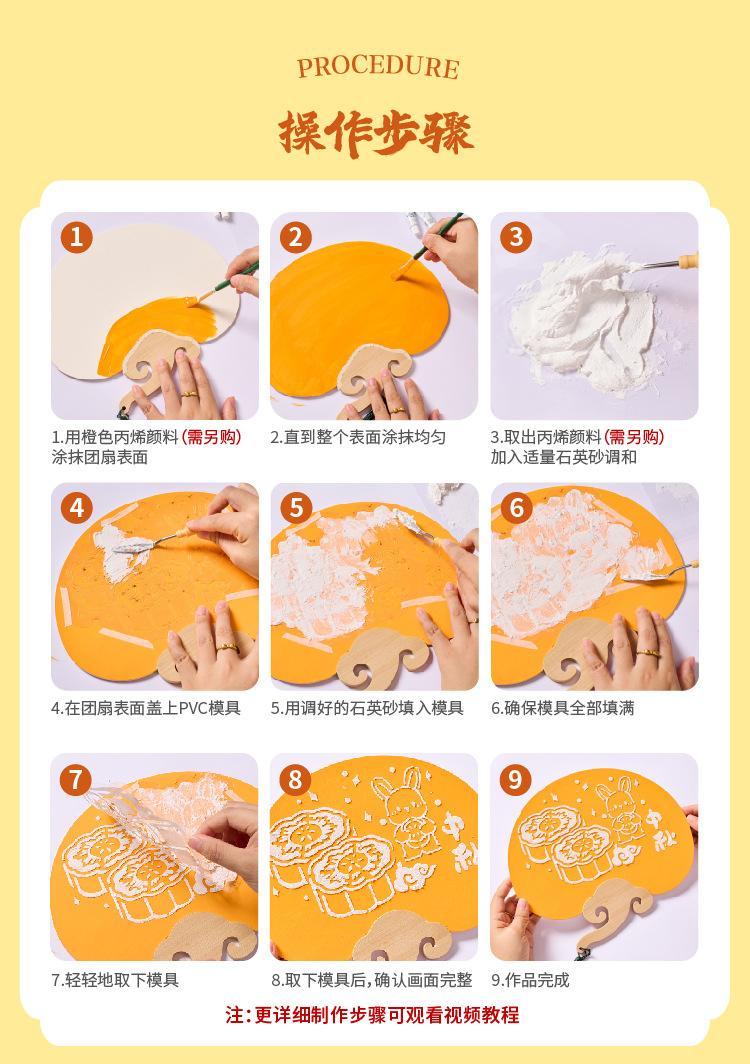 PROCEDURE

操作步骤

1

1.用橙色丙烯颜料(需另购)涂抹团扇表面

2

2.直到整个表面涂抹均匀

3

3.取出丙烯颜料(需另购)加入适量石英砂调和

4

4.在团扇表面盖上PVC模具

5

5.用调好的石英砂填入模具

6

6.确保模具全部填满

7

7.轻轻地取下模具

8

中秋

8.取下模具后,确认画面完整

9

中秋

9.作品完成

注:更详细制作步骤可观看视频教程