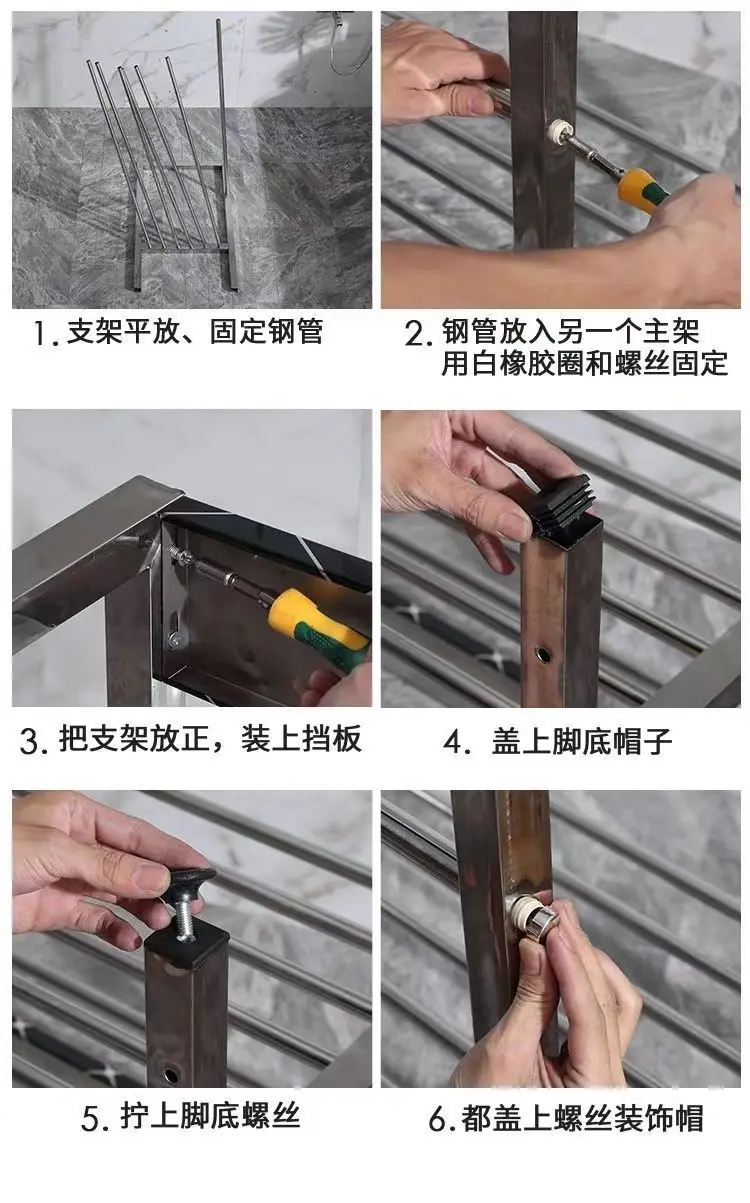 1. 支架平放、固定钢管

2. 钢管放入另一个主架 用白橡胶圈和螺丝固定

3. 把支架放正，装上挡板

4. 盖上脚底帽子

5. 拧上脚底螺丝

6. 都盖上螺丝装饰帽