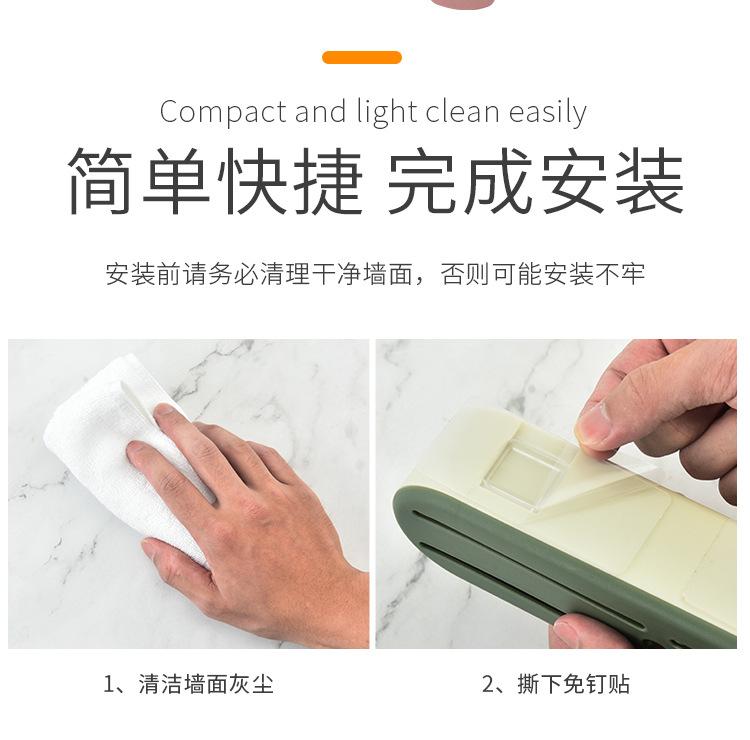 Compact and light clean easily

简单快捷 完成安装

安装前请务必清理干净墙面，否则可能安装不牢

1、清洁墙面灰尘

2、撕下免钉贴