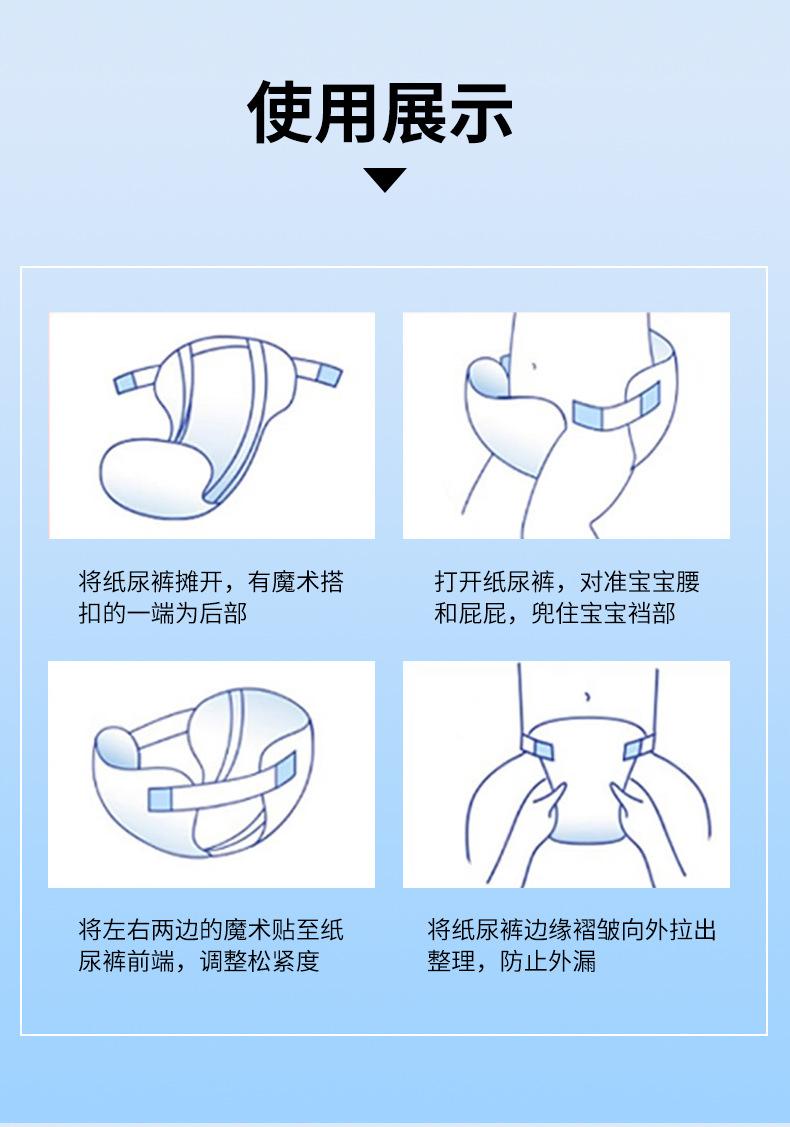 使用展示

将纸尿裤摊开，有魔术搭扣的一端为后部

打开纸尿裤，对准宝宝腰和屁屁，兜住宝宝裆部

将左右两边的魔术贴至纸尿裤前端，调整松紧度

将纸尿裤边缘褶皱向外拉出整理，防止外漏