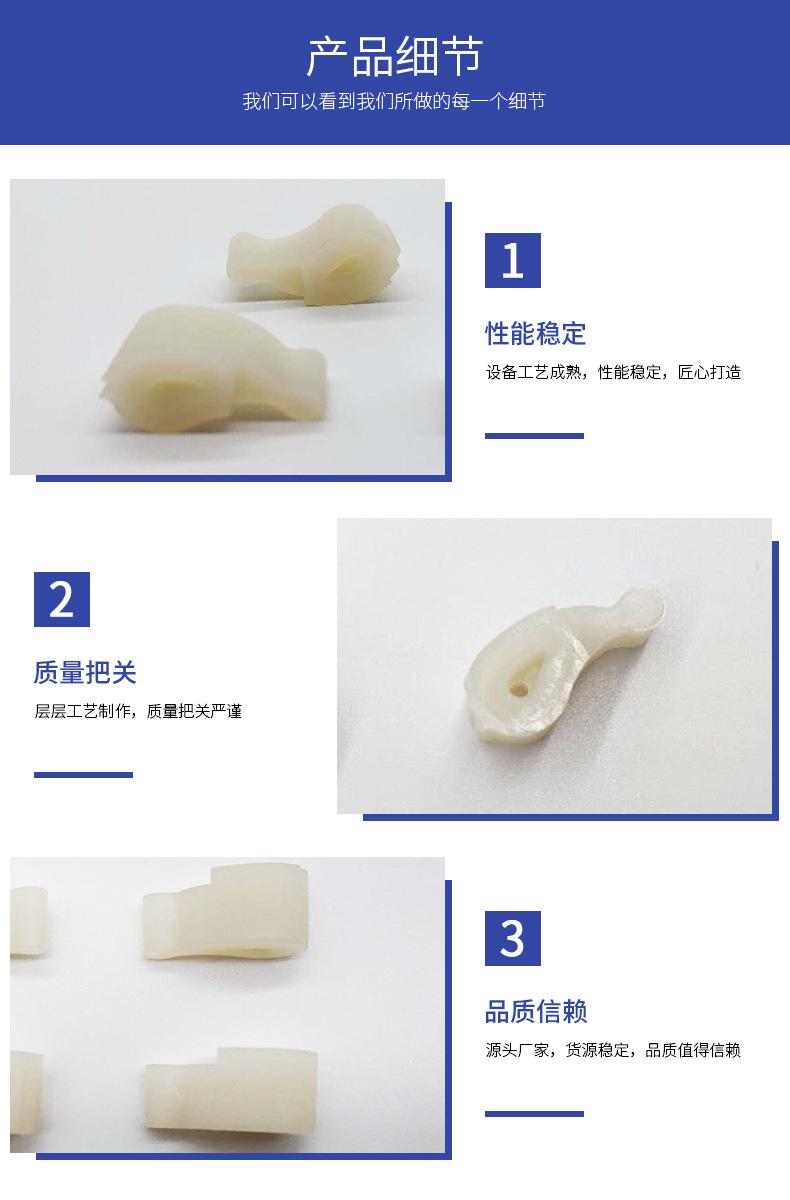 产品细节

我们可以看到我们所做的每一个细节

1

性能稳定

设备工艺成熟，性能稳定，匠心打造

2

质量把关

层层工艺制作，质量把关严谨

3

品质信赖

源头厂家，货源稳定，品质值得信赖