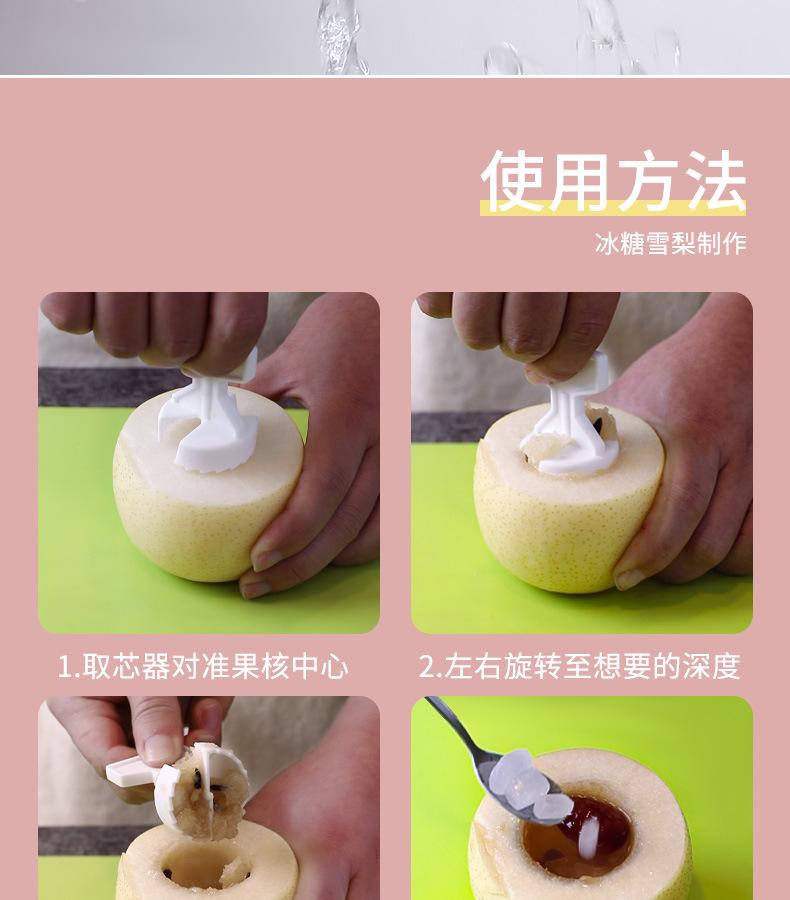 使用方法
冰糖雪梨制作

1.取芯器对准果核中心

2.左右旋转至想要的深度