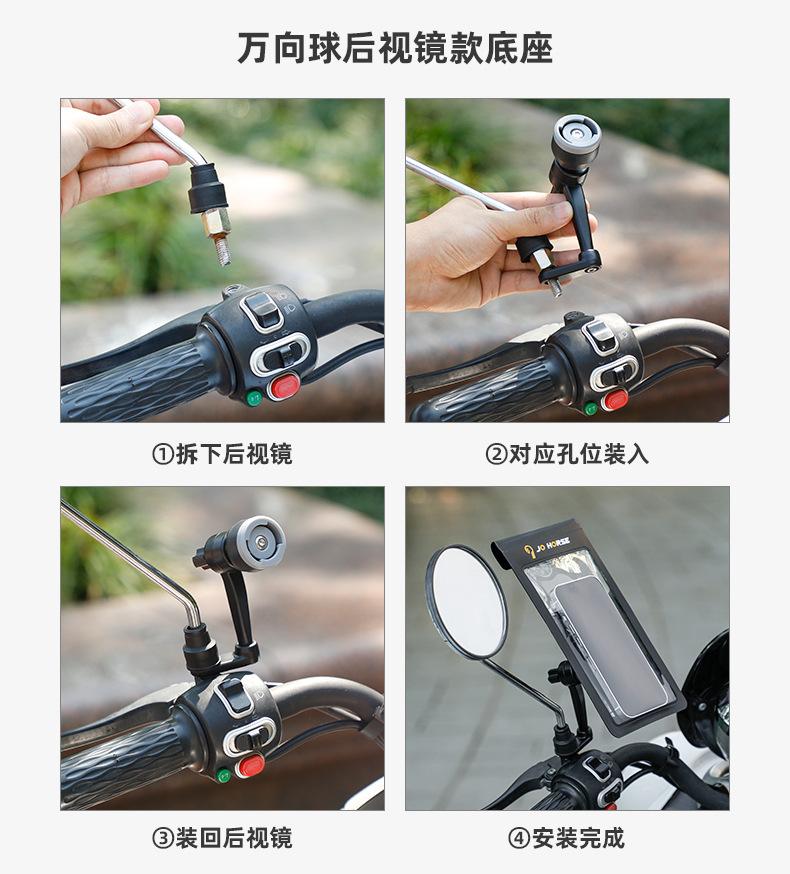 万向球后视镜款底座

①拆下后视镜

②对应孔位装入

③装回后视镜

JO HORSE

④安装完成