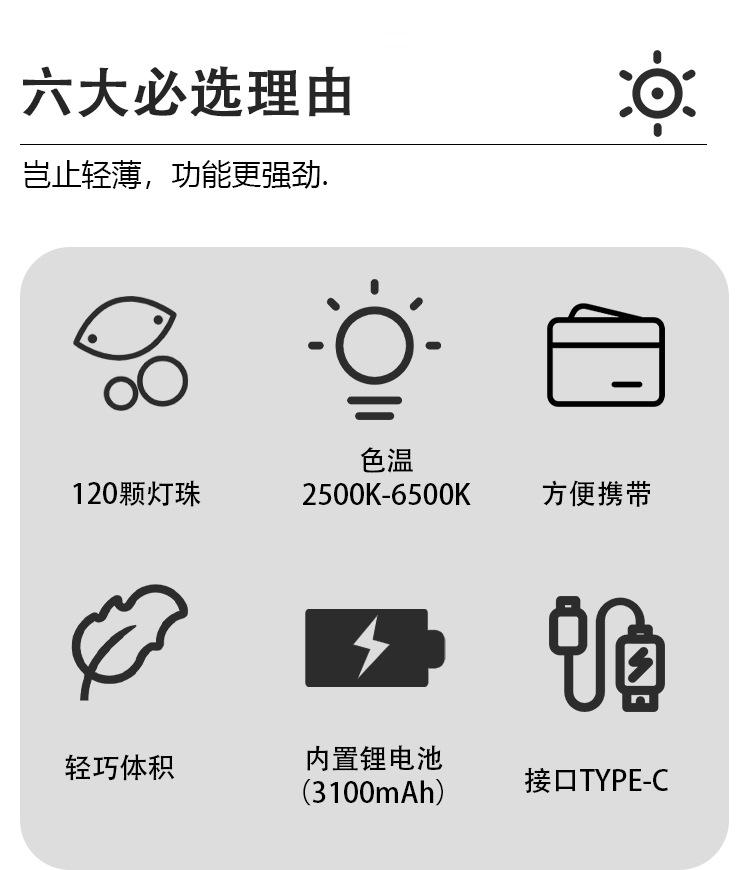 六大必选理由

岂止轻薄，功能更强劲.

120颗灯珠

色温
2500K-6500K

方便携带

轻巧体积

内置锂电池
(3100mAh)

接口TYPE-C