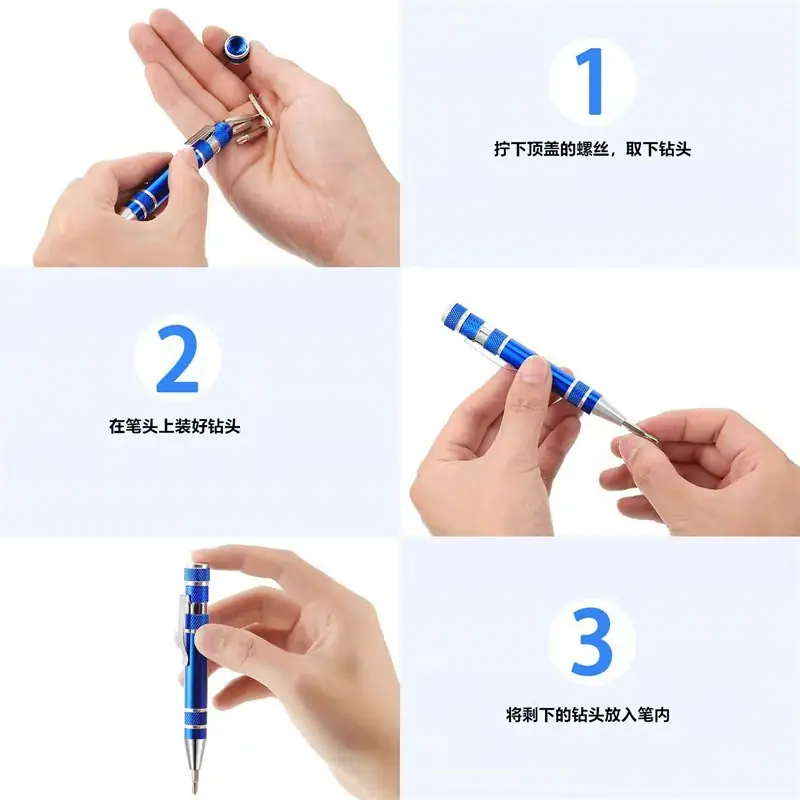 1

拧下顶盖的螺丝，取下钻头

2

在笔头上装好钻头

3

将剩下的钻头放入笔内