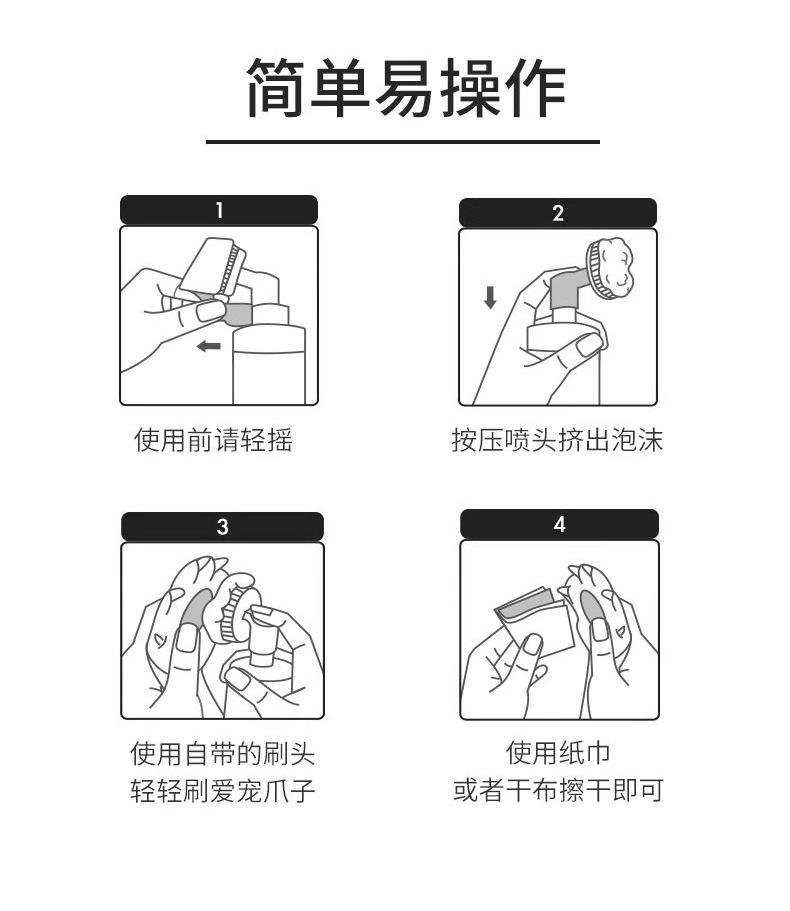 简单易操作

1

使用前请轻摇

2

按压喷头挤出泡沫

3

使用自带的刷头
轻轻刷爱宠爪子

4

使用纸巾
或者干布擦干即可