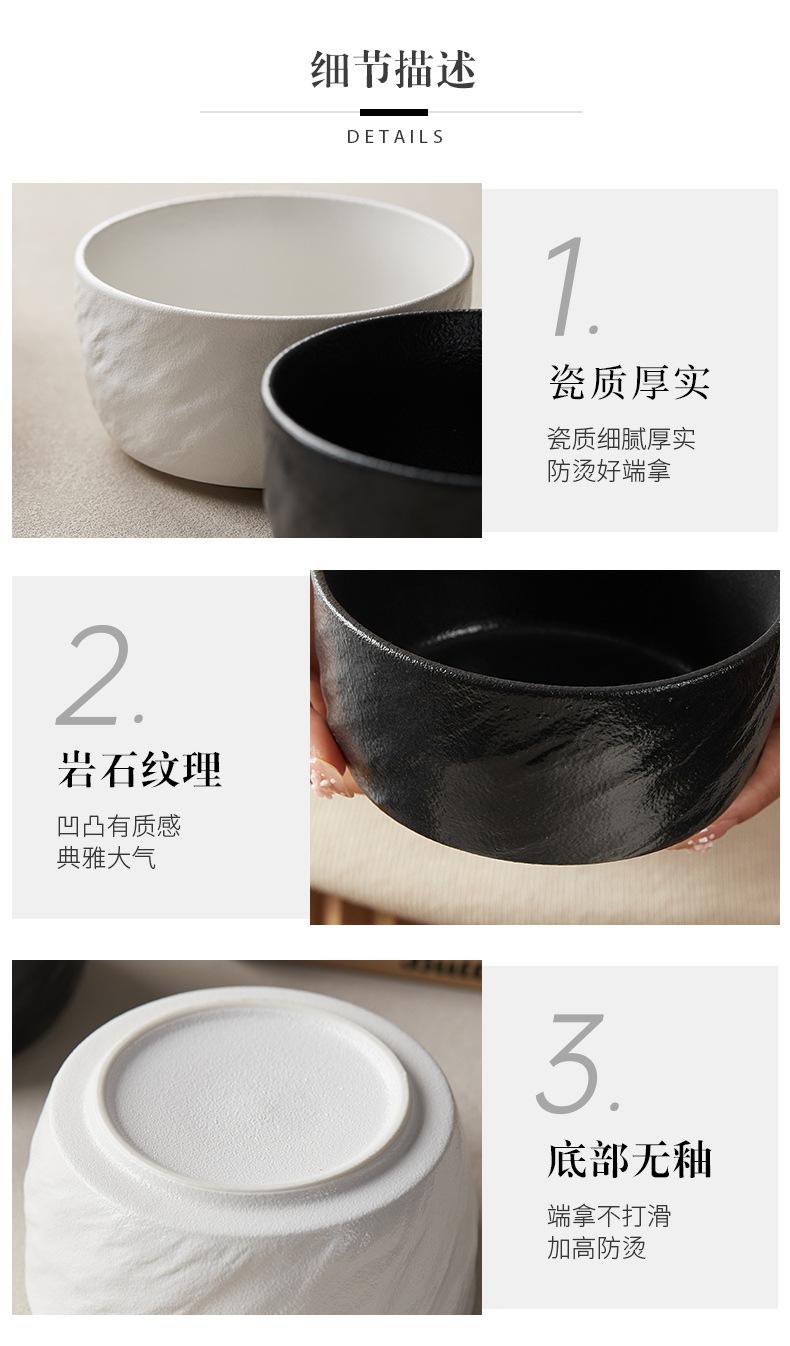 细节描述

DETAILS

1.

瓷质厚实

瓷质细腻厚实
防烫好端拿

2.

岩石纹理

凹凸有质感
典雅大气

3.

底部无釉

端拿不打滑
加高防烫