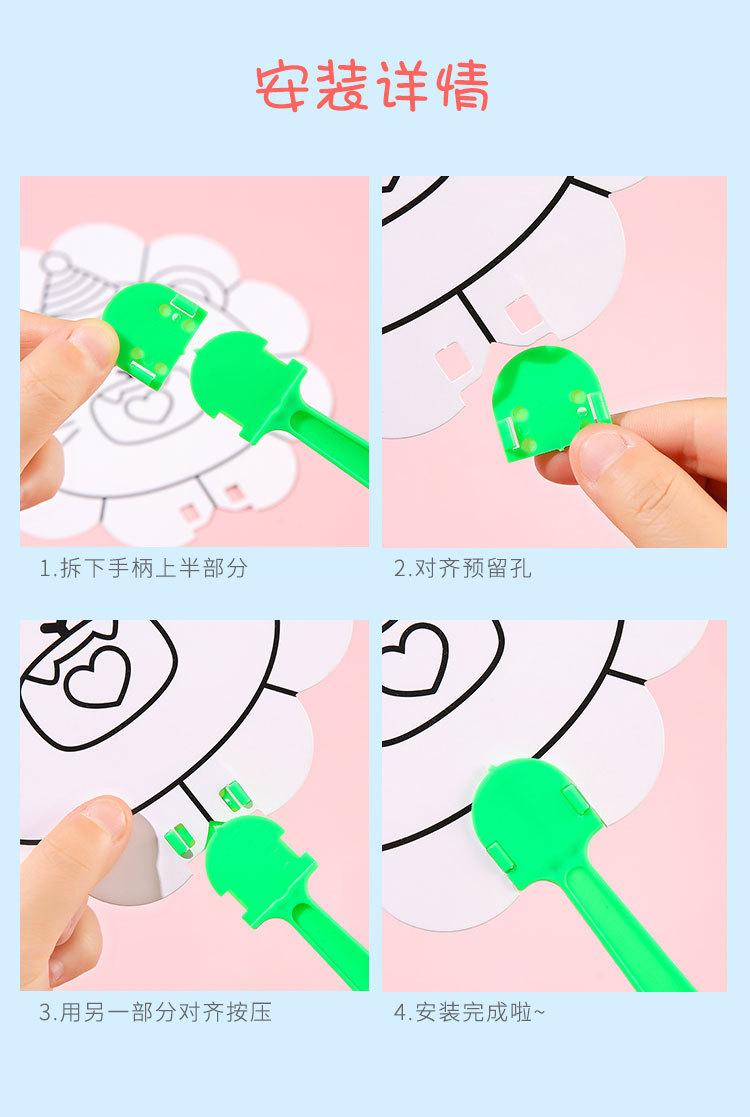 安装详情

1.拆下手柄上半部分

2.对齐预留孔

3.用另一部分对齐按压

4.安装完成啦~