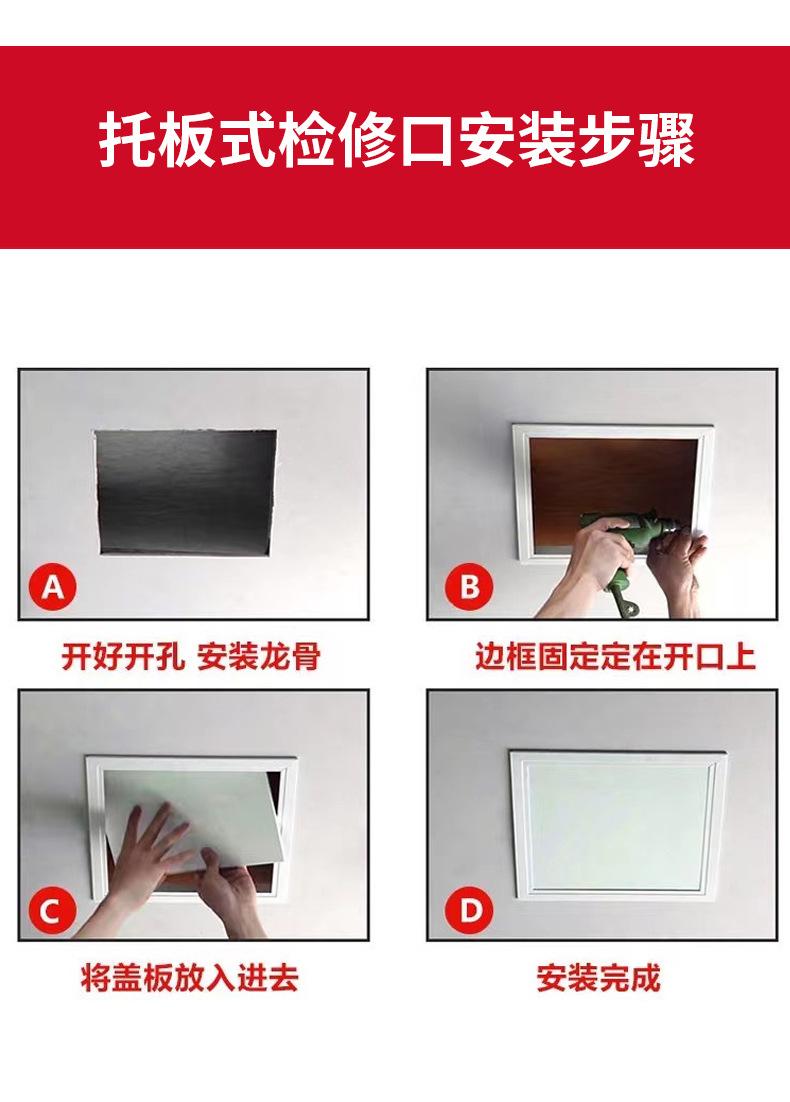 托板式检修口安装步骤

A

开好开孔 安装龙骨

B

边框固定定在开口上

C

将盖板放入进去

D

安装完成