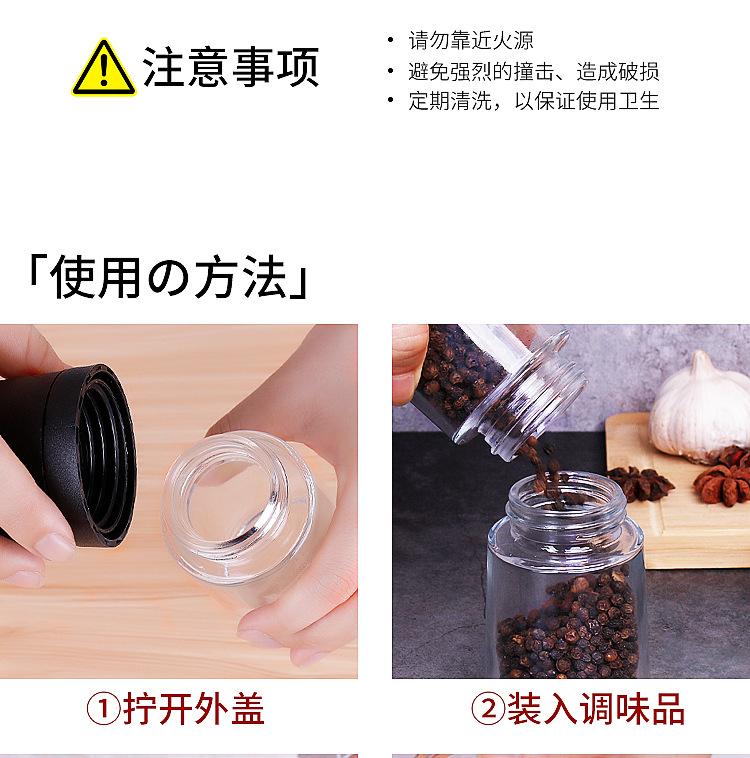 注意事项

• 请勿靠近火源
• 避免强烈的撞击、造成破损
• 定期清洗，以保证使用卫生

「使用の方法」

①拧开外盖

②装入调味品