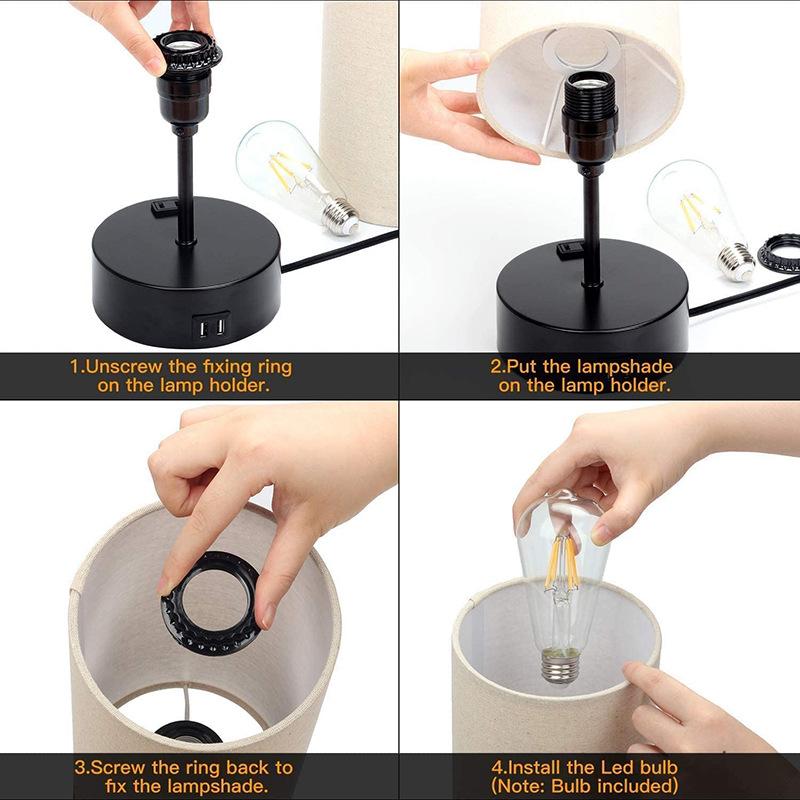 1.Unscrew the fixing ring on the lamp holder.

2.Put the lampshade on the lamp holder.

3.Screw the ring back to fix the lampshade.

4.Install the Led bulb (Note: Bulb included)