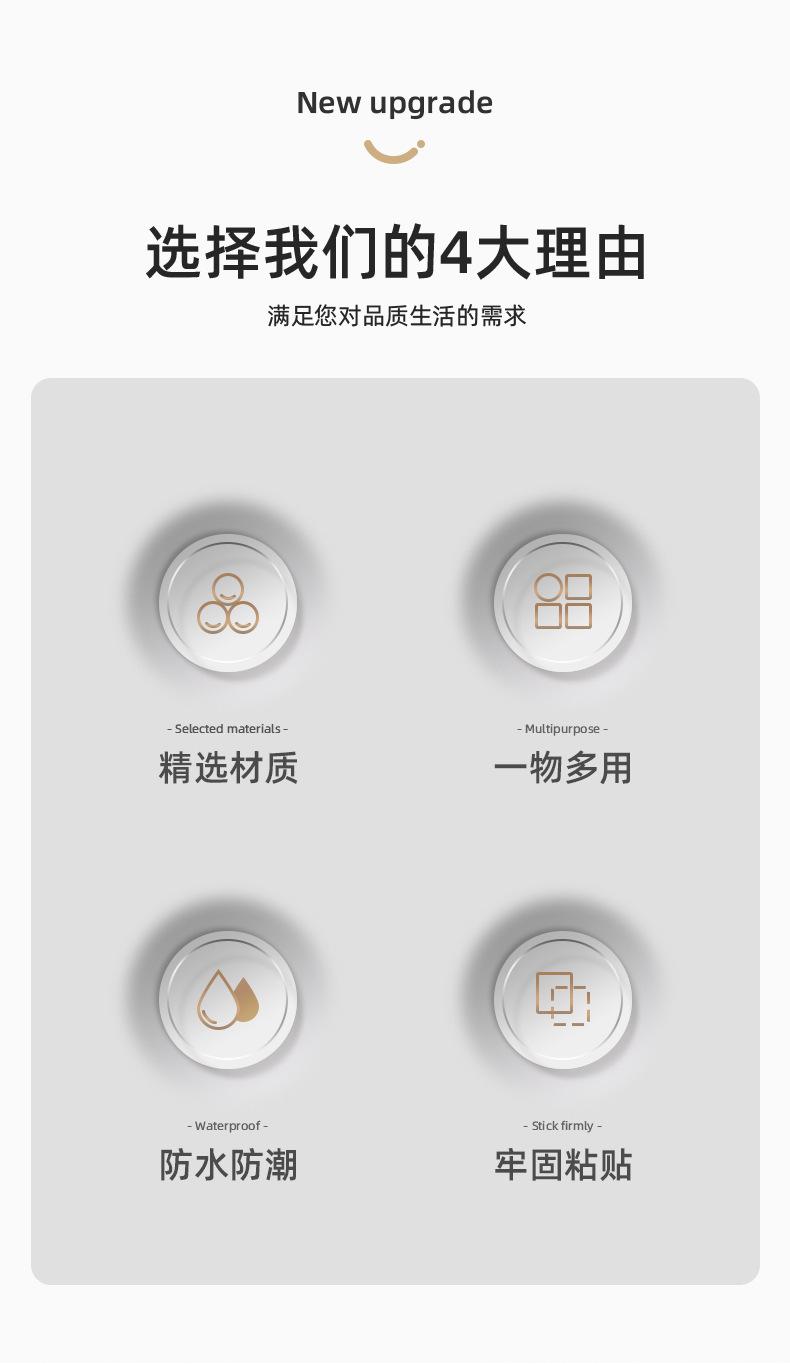 New upgrade

选择我们的4大理由

满足您对品质生活的需求

- Selected materials -
精选材质

- Multipurpose -
一物多用

- Waterproof -
防水防潮

- Stick firmly -
牢固粘贴