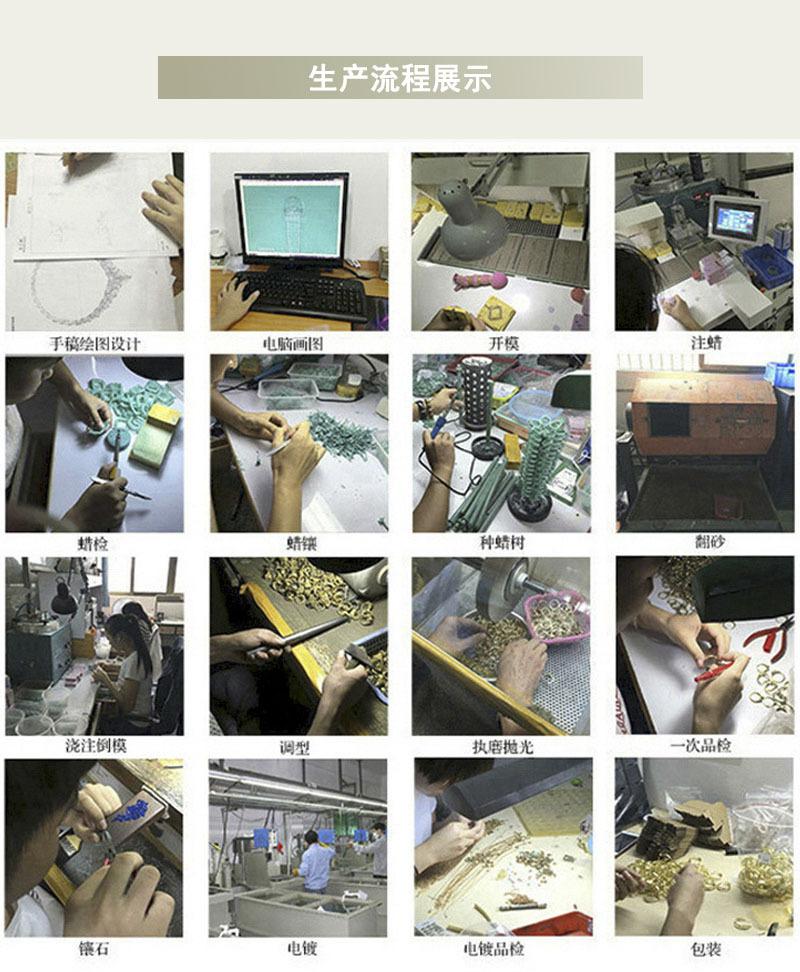 生产流程展示

手稿绘图设计

电脑画图

开模

注蜡

蜡检

蜡镶

种蜡树

翻砂

浇注倒模

调型

执磨抛光

一次品检

镶石

电镀

电镀品检

包装