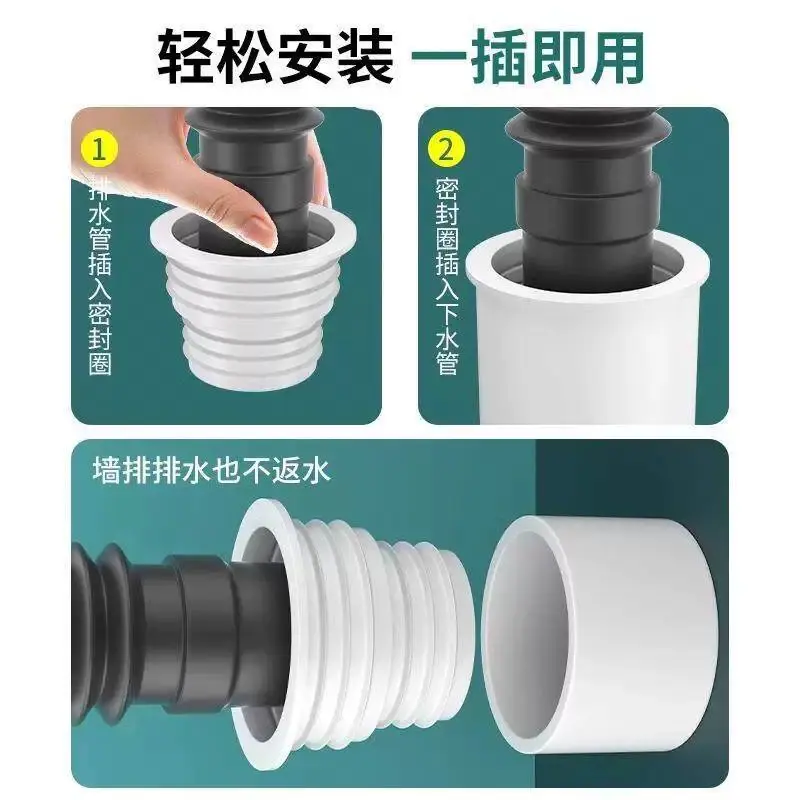 轻松安装 一插即用

1
排水管插入密封圈

2
密封圈插入下水管

墙排排水也不返水