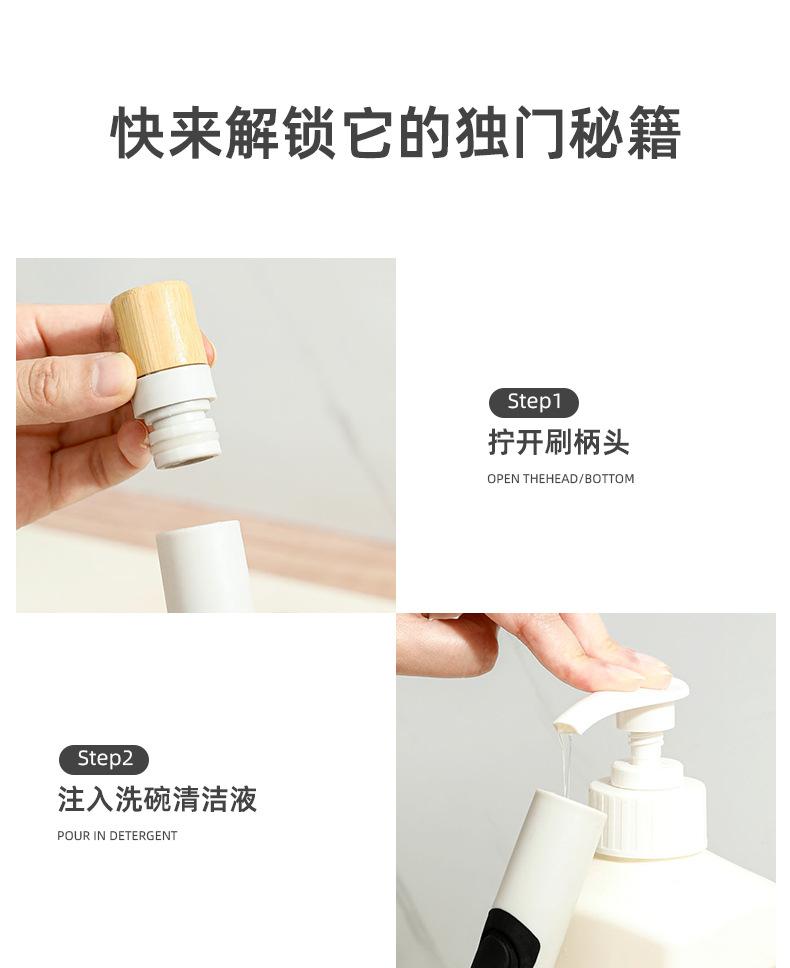 快来解锁它的独门秘籍

Step1
拧开刷柄头
OPEN THEHEAD/BOTTOM

Step2
注入洗碗清洁液
POUR IN DETERGENT