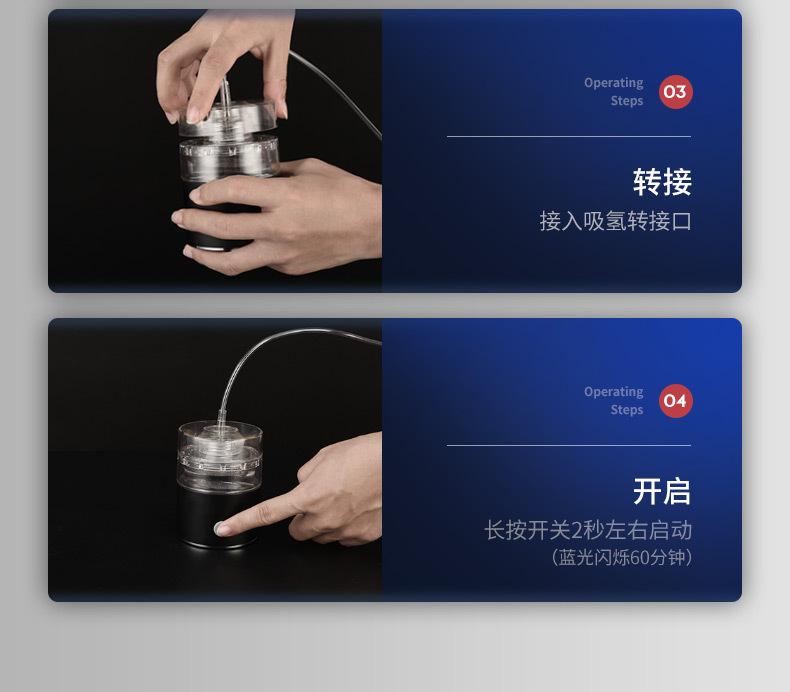 Operating Steps 03

转接

接入吸氢转接口

Operating Steps 04

开启

长按开关2秒左右启动
（蓝光闪烁60分钟）