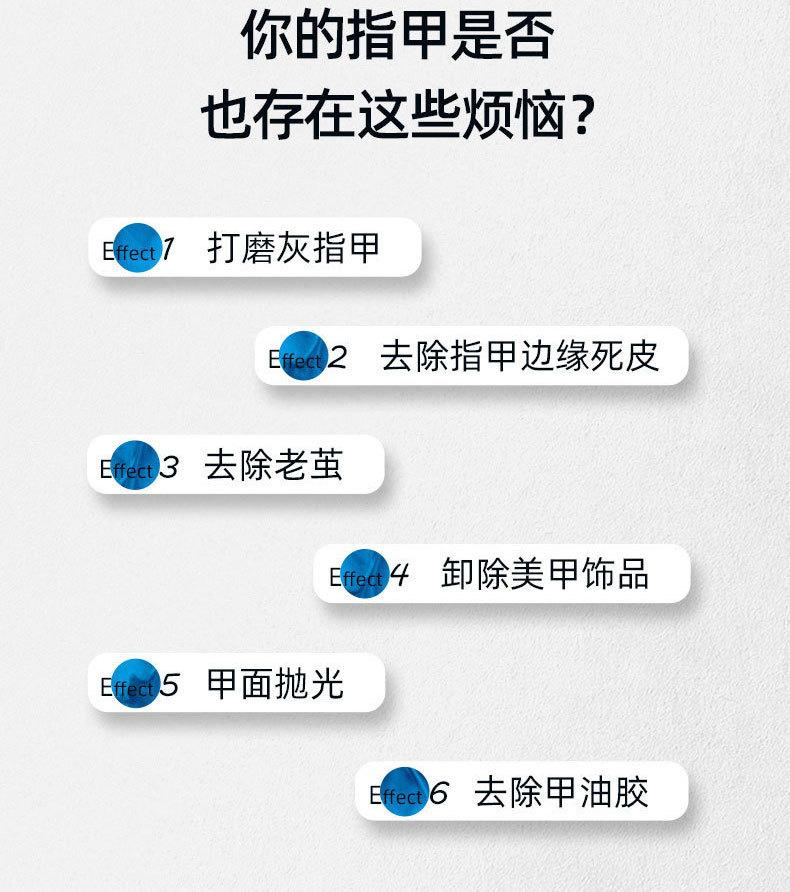 你的指甲是否
也存在这些烦恼?

Effect1 打磨灰指甲

Effect2 去除指甲边缘死皮

Effect3 去除老茧

Effect4 卸除美甲饰品

Effect5 甲面抛光

Effect6 去除甲油胶