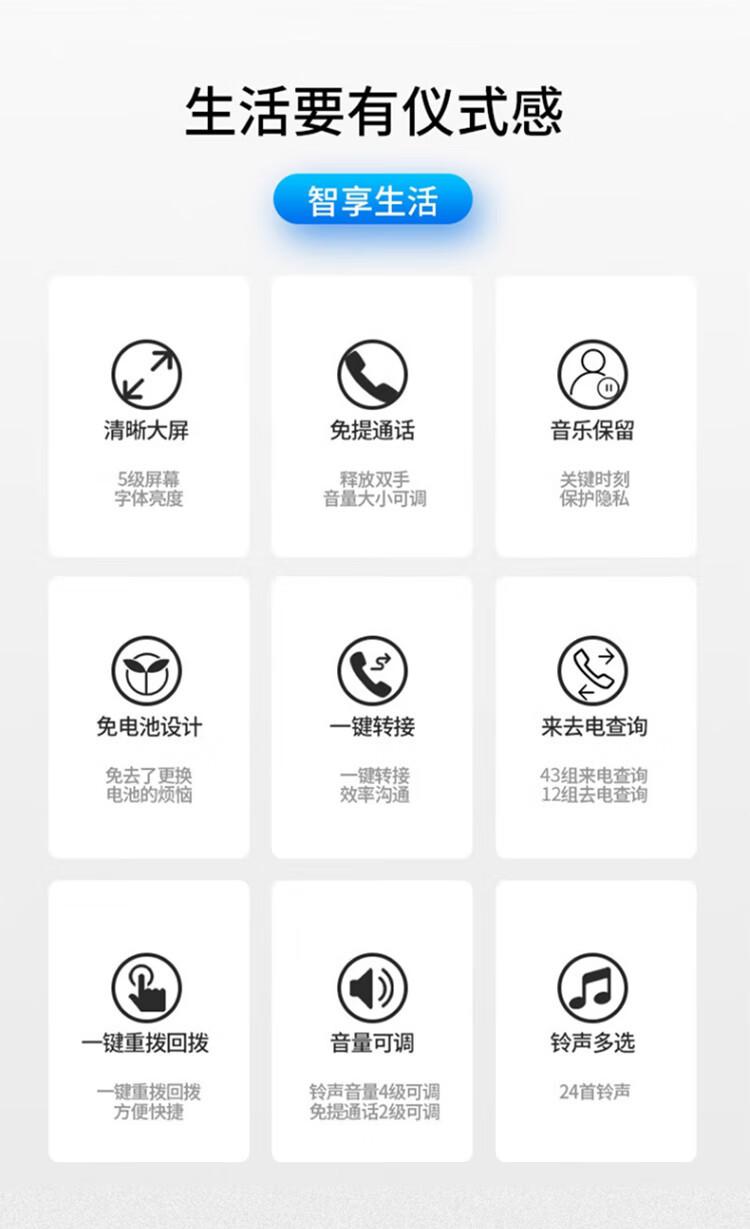 生活要有仪式感

智享生活

清晰大屏

5级屏幕
字体亮度

免提通话

释放双手
音量大小可调

音乐保留

关键时刻
保护隐私

免电池设计

免去了更换
电池的烦恼

一键转接

一键转接
效率沟通

来去电查询

43组来电查询
12组去电查询

一键重拨回拨

一键重拨回拨
方便快捷

音量可调

铃声音量4级可调
免提通话2级可调

铃声多选

24首铃声