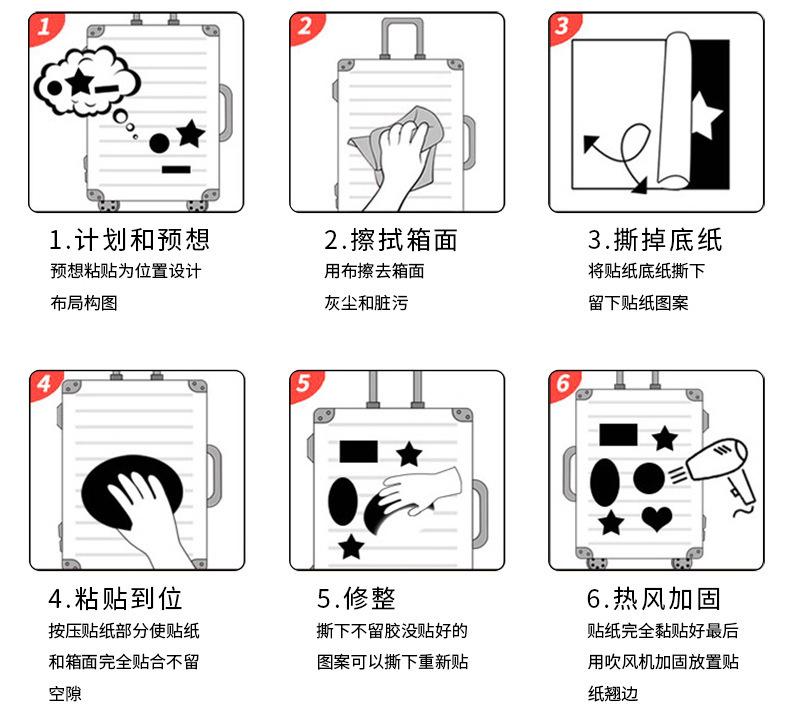 1

1.计划和预想

预想粘贴为位置设计布局构图

2

2.擦拭箱面

用布擦去箱面灰尘和脏污

3

3.撕掉底纸

将贴纸底纸撕下留下贴纸图案

4

4.粘贴到位

按压贴纸部分使贴纸和箱面完全贴合不留空隙

5

5.修整

撕下不留胶没贴好的图案可以撕下重新贴

6

6.热风加固

贴纸完全黏贴好最后用吹风机加固放置贴纸翘边