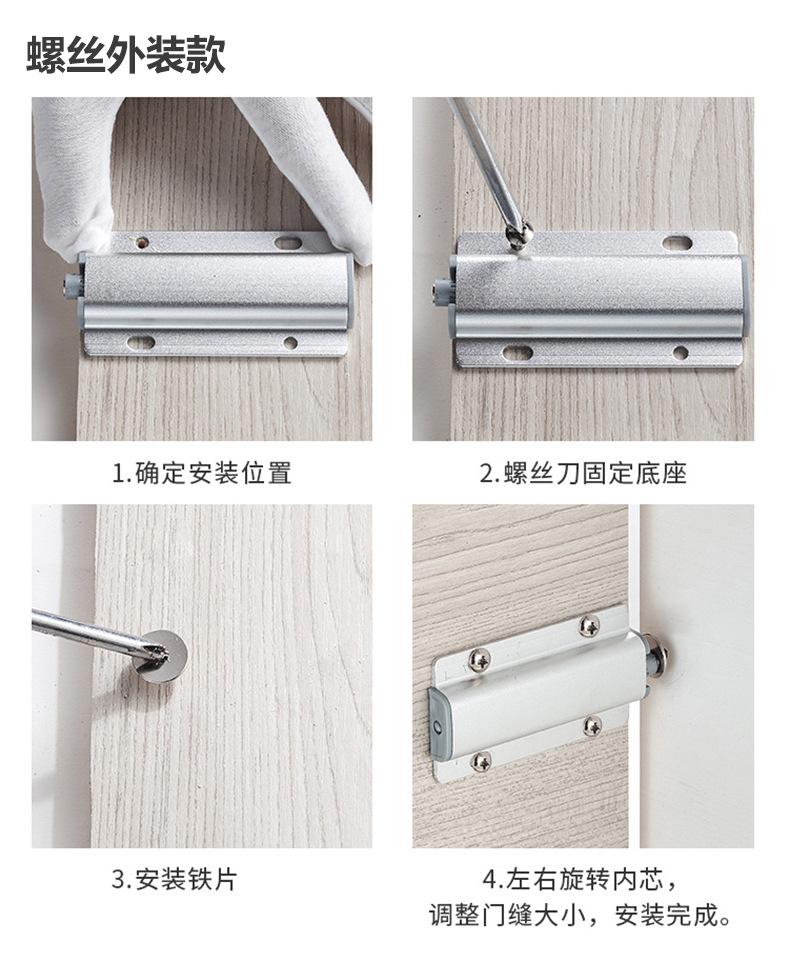 螺丝外装款

1.确定安装位置

2.螺丝刀固定底座

3.安装铁片

4.左右旋转内芯，调整门缝大小，安装完成。