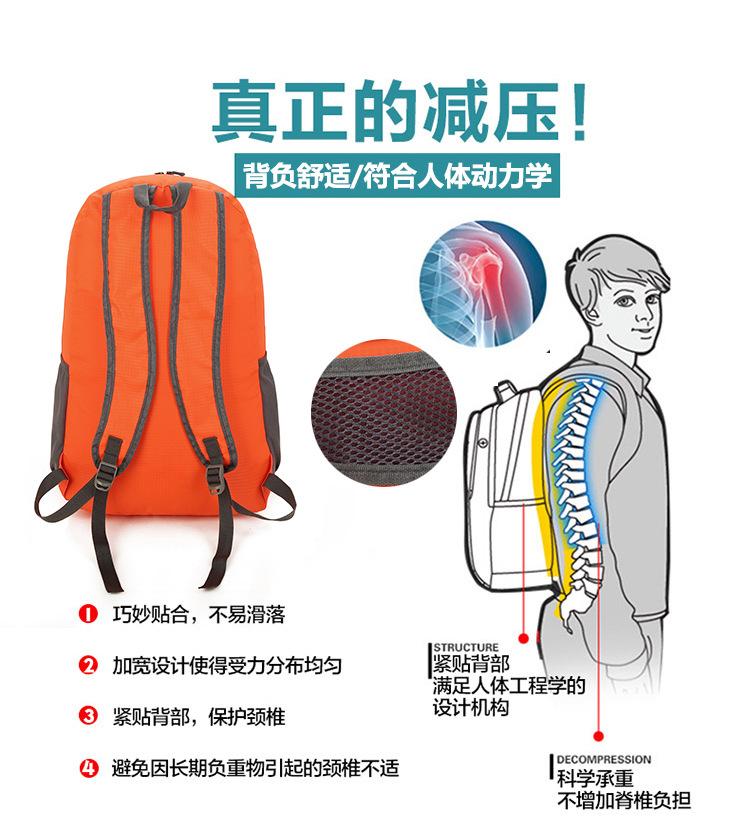 真正的减压！

背负舒适/符合人体动力学

1 巧妙贴合，不易滑落

2 加宽设计使得受力分布均匀

3 紧贴背部，保护颈椎

4 避免因长期负重物引起的颈椎不适

STRUCTURE
紧贴背部
满足人体工程学的
设计机构

DECOMPRESSION
科学承重
不增加脊椎负担