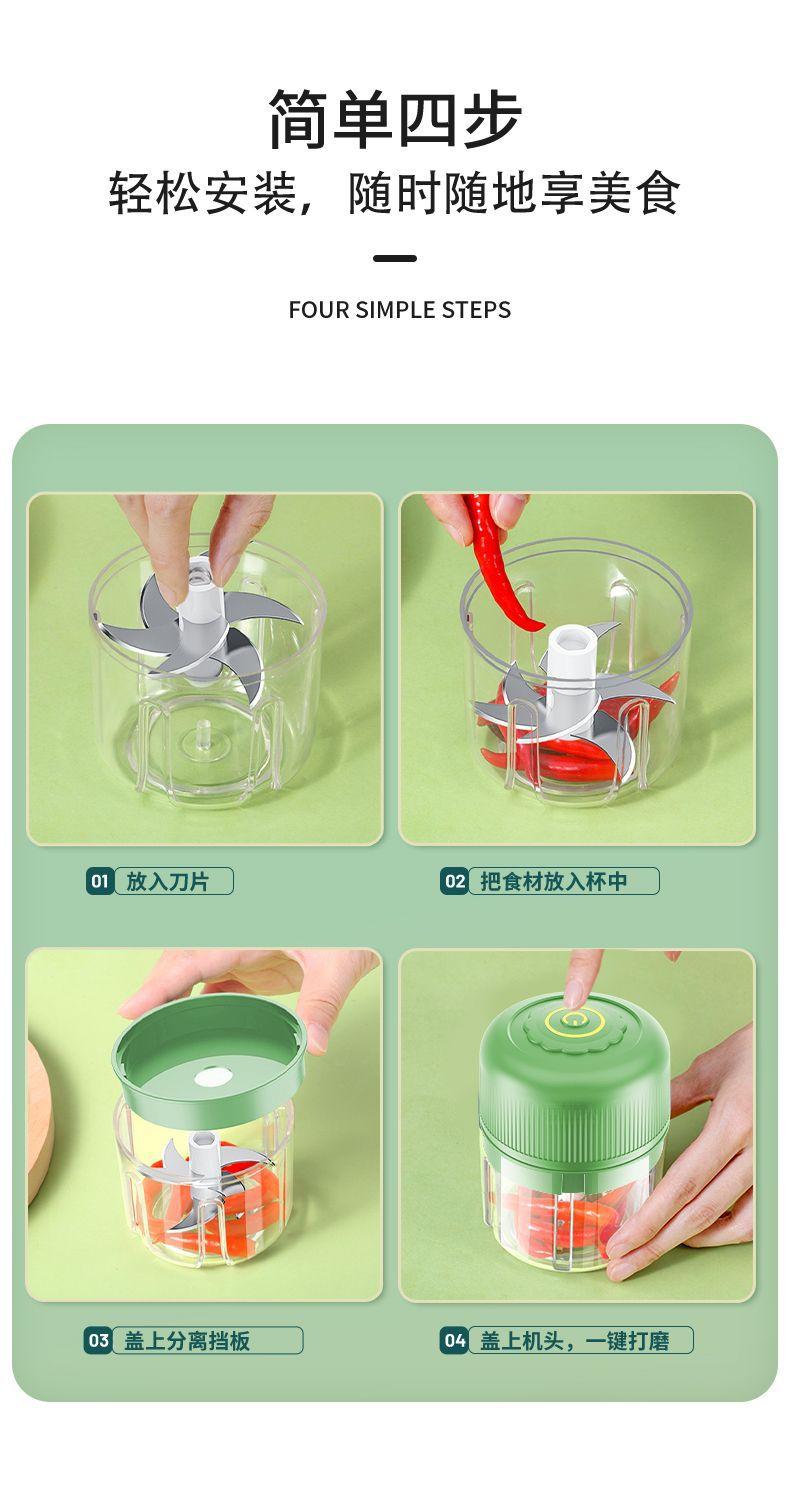 简单四步
轻松安装，随时随地享美食

FOUR SIMPLE STEPS

01 放入刀片

02 把食材放入杯中

03 盖上分离挡板

04 盖上机头，一键打磨