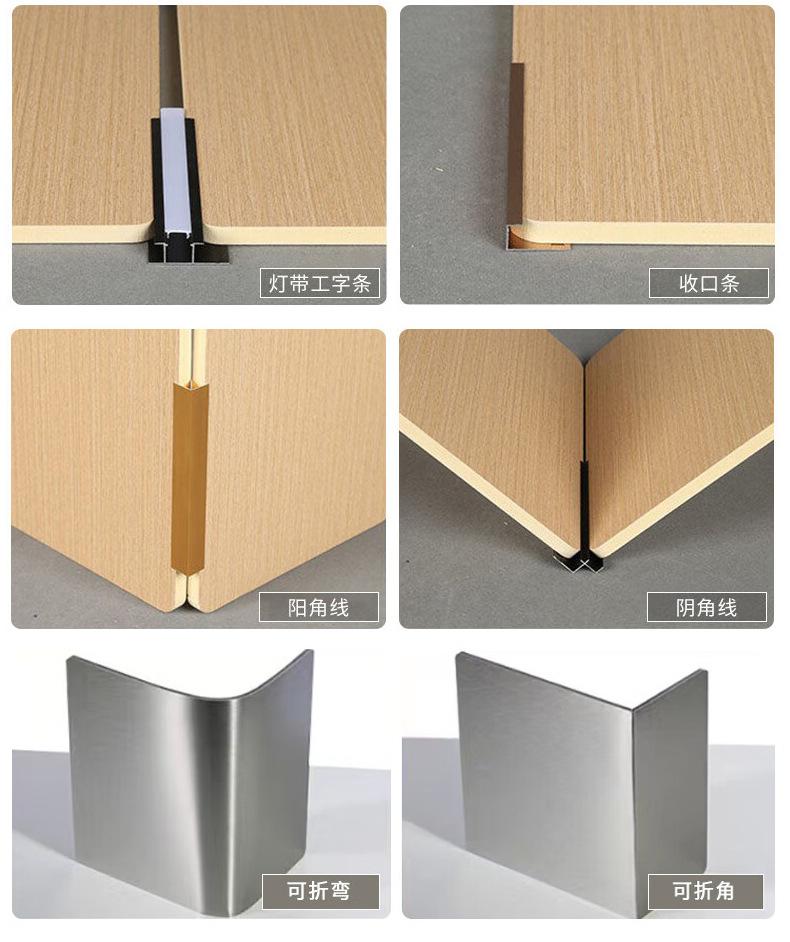 灯带工字条

收口条

阳角线

阴角线

可折弯

可折角