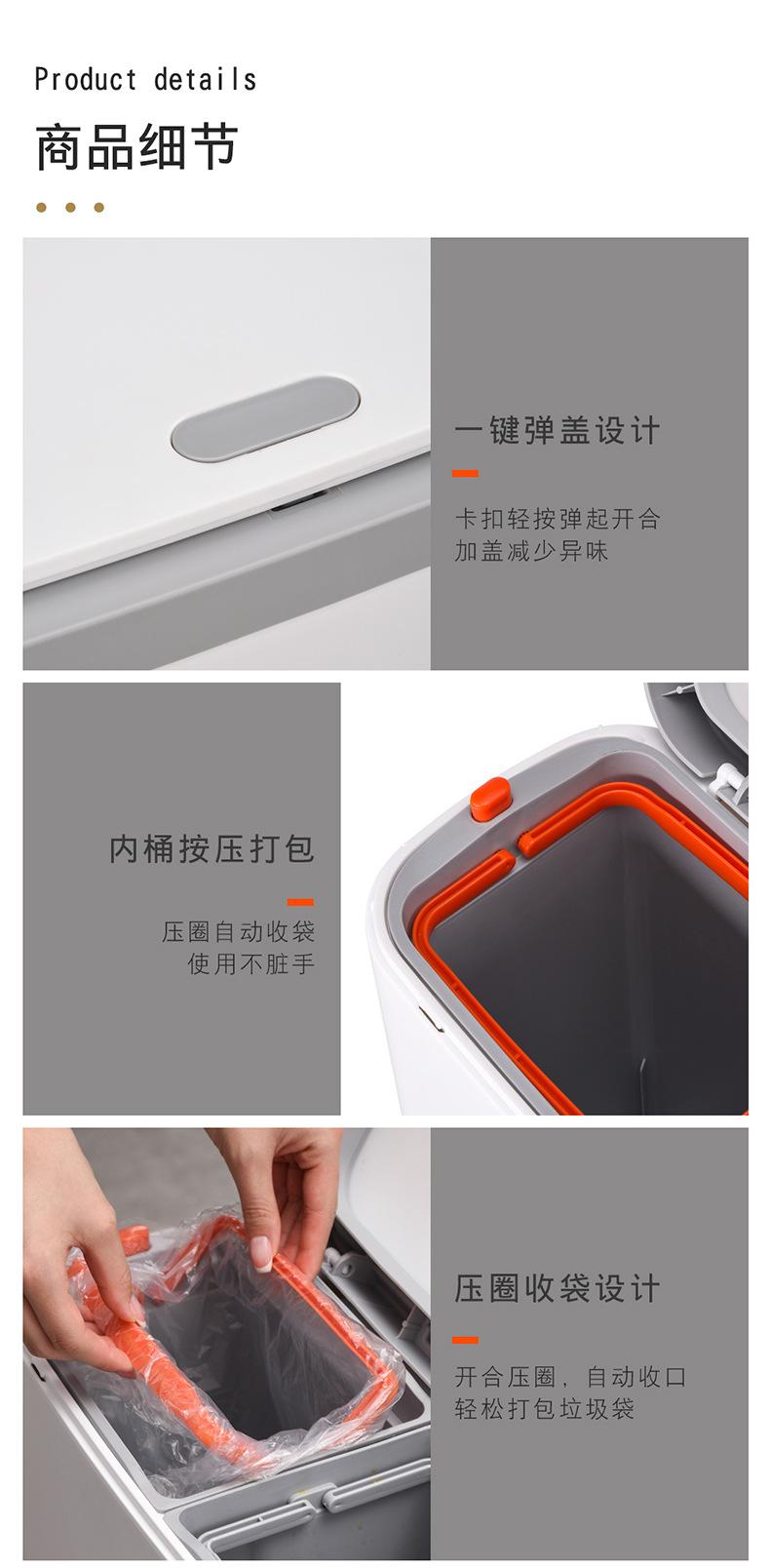 Product details

商品细节

一键弹盖设计

卡扣轻按弹起开合
加盖减少异味

内桶按压打包

压圈自动收袋
使用不脏手

压圈收袋设计

开合压圈，自动收口
轻松打包垃圾袋