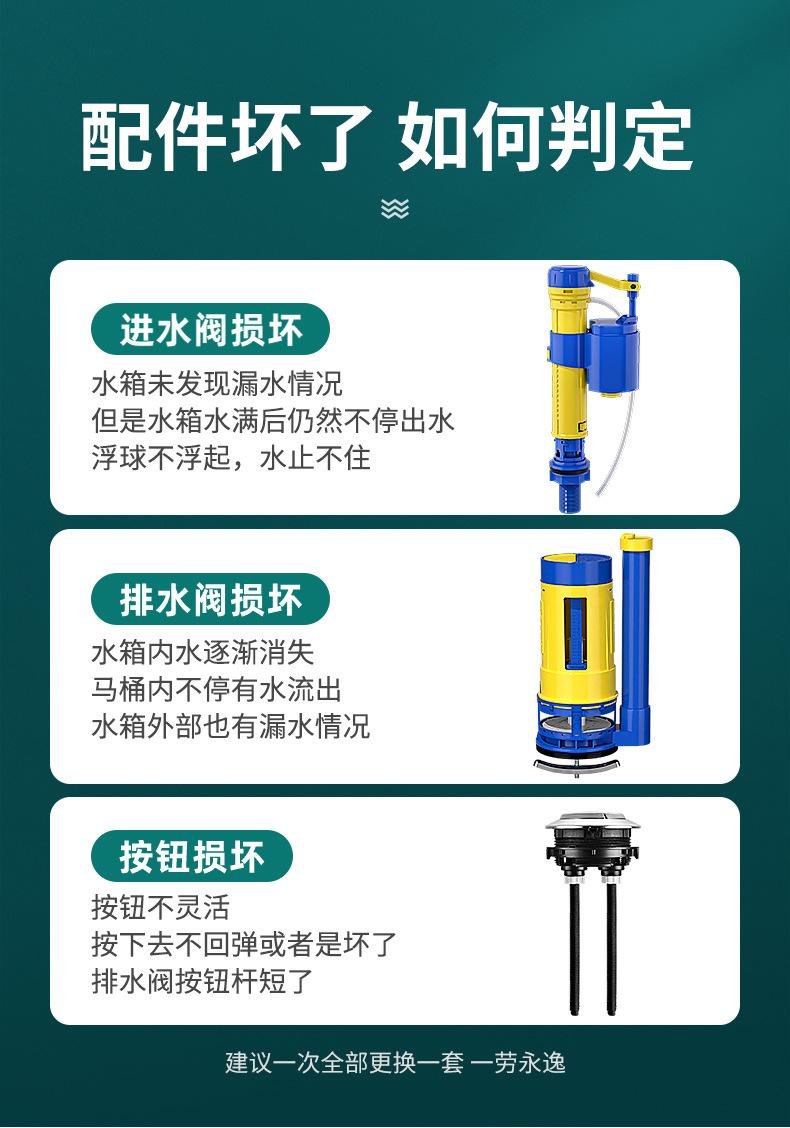 配件坏了 如何判定

进水阀损坏

水箱未发现漏水情况
但是水箱水满后仍然不停出水
浮球不浮起，水止不住

排水阀损坏

水箱内水逐渐消失
马桶内不停有水流出
水箱外部也有漏水情况

按钮损坏

按钮不灵活
按下去不回弹或者是坏了
排水阀按钮杆短了

建议一次全部更换一套 一劳永逸